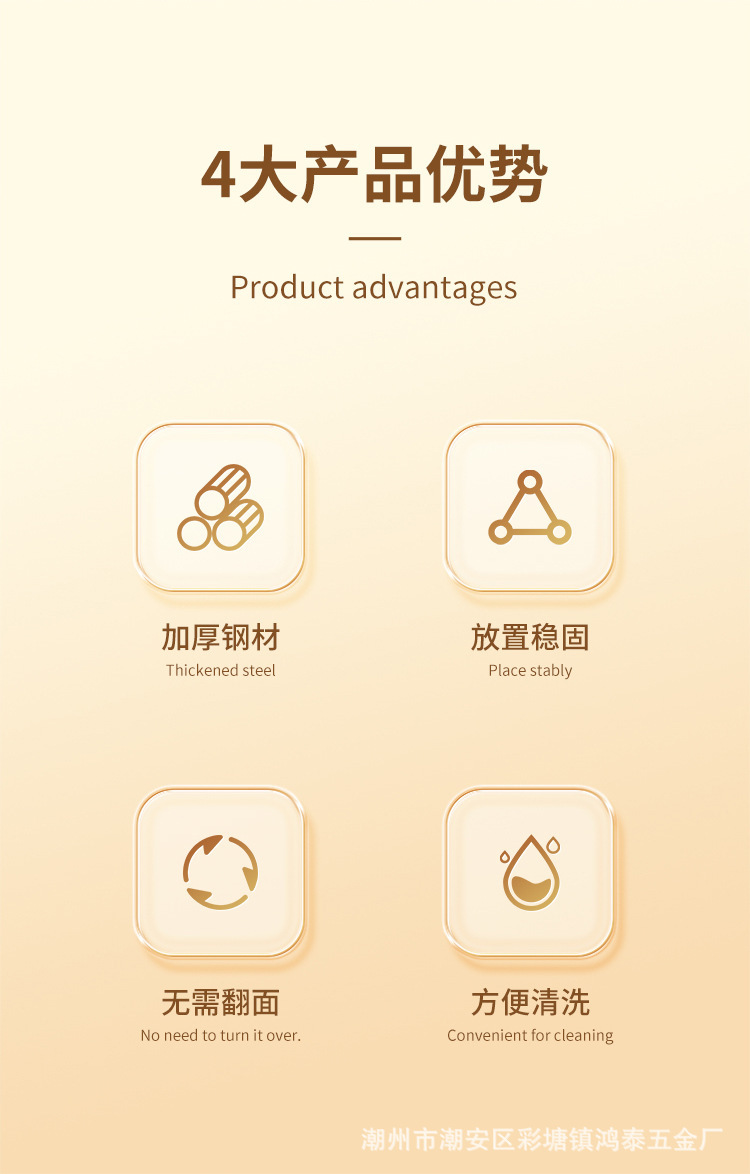 4大产品优势

Product advantages

加厚钢材
Thickened steel

放置稳固
Place stably

无需翻面
No need to turn it over.

方便清洗
Convenient for cleaning

潮州市潮安区彩塘镇鸿泰五金厂