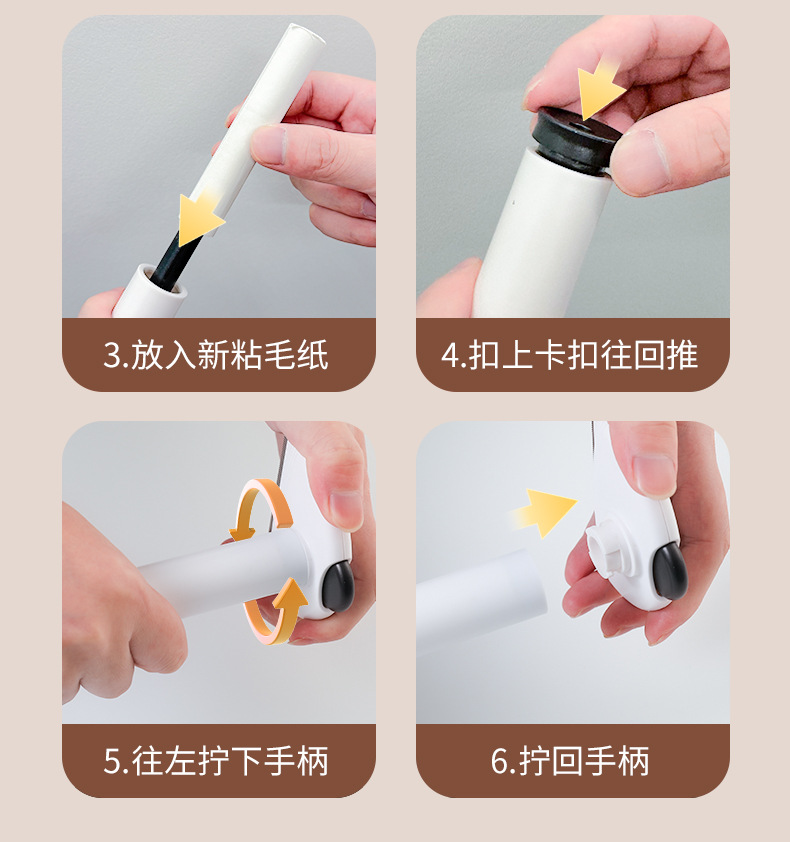 3.放入新粘毛纸

4.扣上卡扣往回推

5.往左拧下手柄

6.拧回手柄