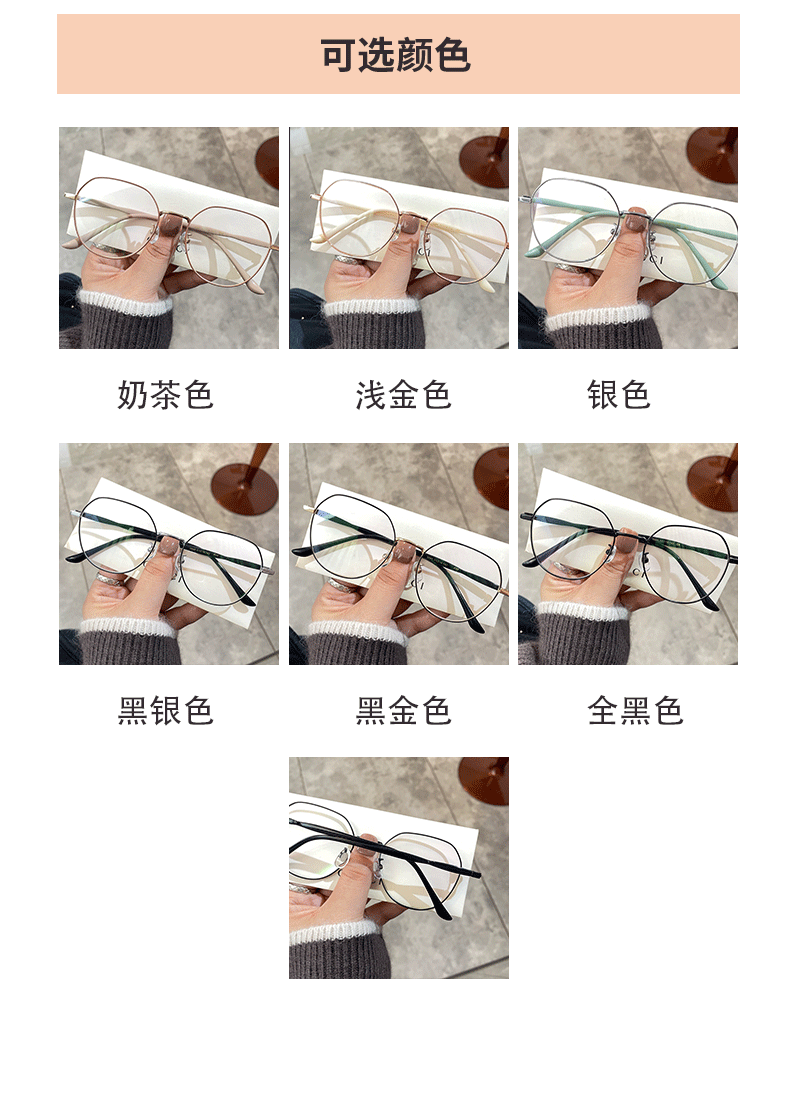 可选颜色

奶茶色

浅金色

银色

黑银色

黑金色

全黑色