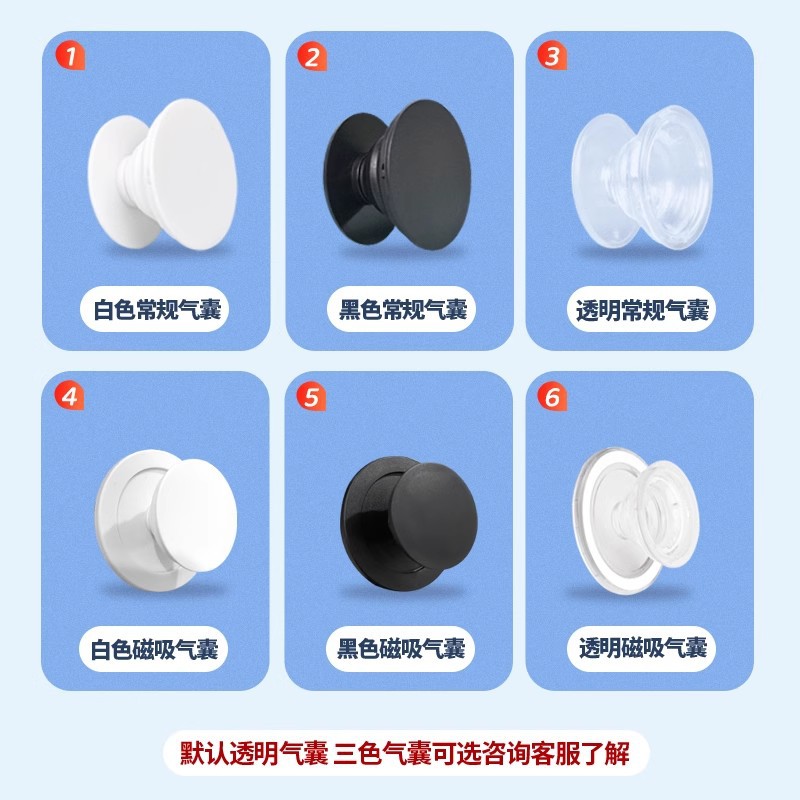 1
白色常规气囊

2
黑色常规气囊

3
透明常规气囊

4
白色磁吸气囊

5
黑色磁吸气囊

6
透明磁吸气囊

默认透明气囊 三色气囊可选咨询客服了解