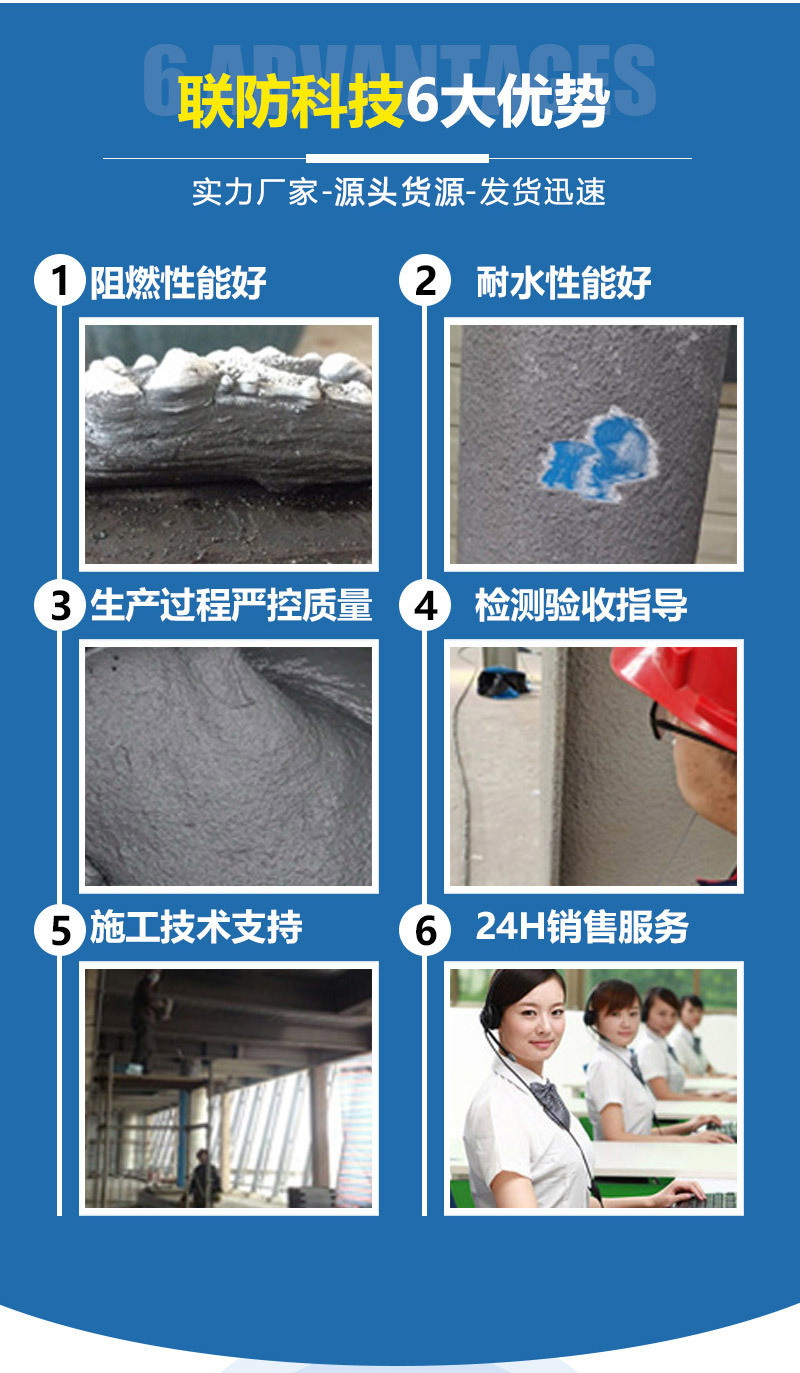 6 ADVANTAGES

联防科技6大优势

实力厂家-源头货源-发货迅速

1 阻燃性能好

2 耐水性能好

3 生产过程严控质量

4 检测验收指导

5 施工技术支持

6 24H销售服务