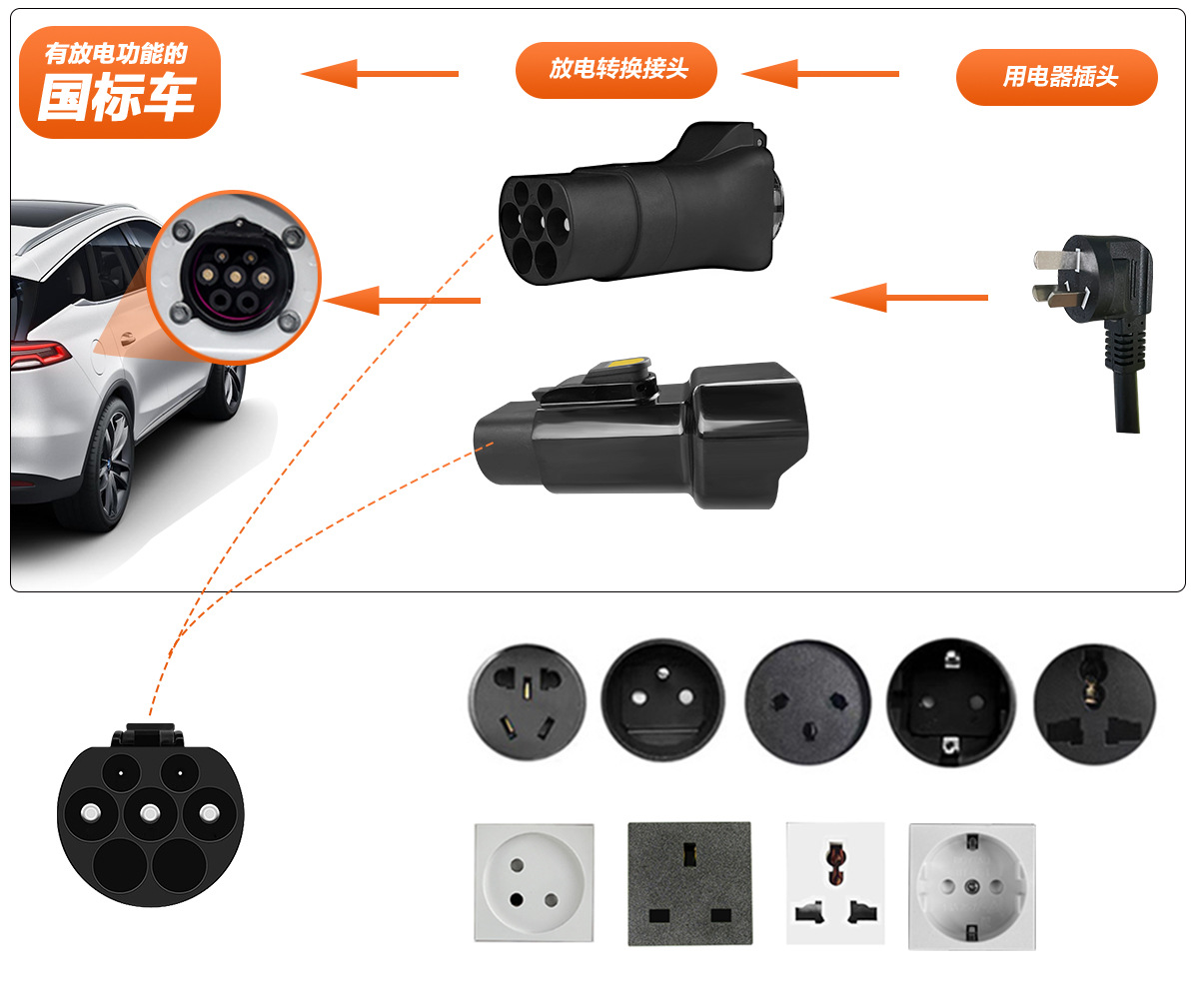 有放电功能的
国标车

放电转换接头

用电器插头