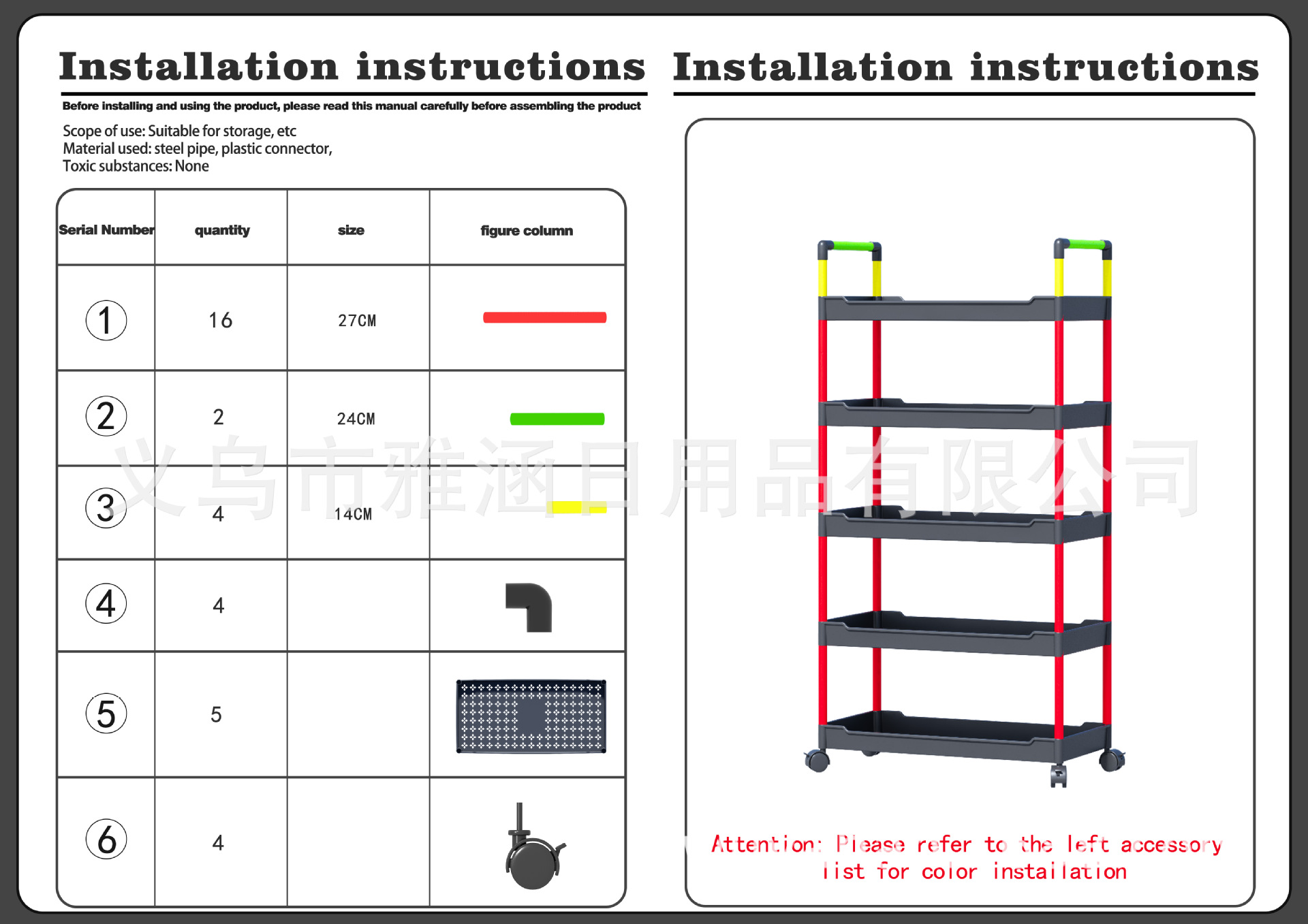 Installation instructions

Before installing and using the product, please read this manual carefully before assembling the product

Scope of use: Suitable for storage, etc
Material used: steel pipe, plastic connector,
Toxic substances: None

| Serial Number | quantity | size | figure column |
|---|---|---|---|
| 1 | 16 | 27CM | |
| 2 | 2 | 24CM | |
| 3 | 4 | 14CM | |
| 4 | 4 | | |
| 5 | 5 | | |
| 6 | 4 | | |

义乌市雅涵日用品有限公司

Installation instructions

Attention: Please refer to the left accessory list for color installation