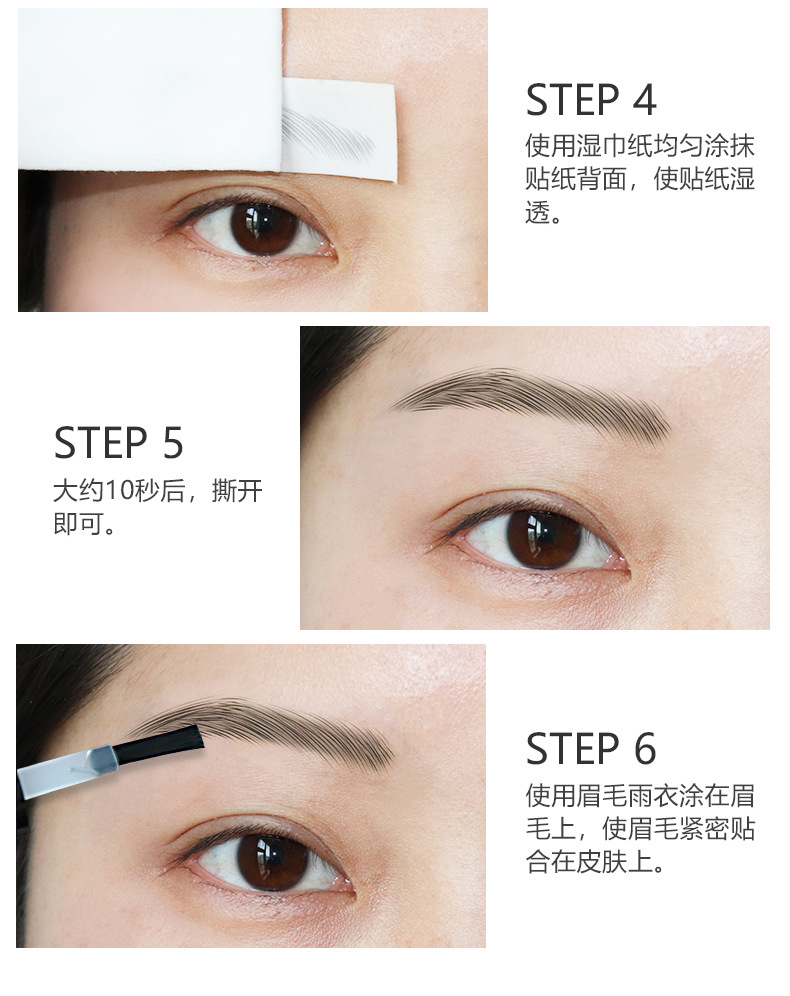 STEP 4
使用湿巾纸均匀涂抹贴纸背面，使贴纸湿透。

STEP 5
大约10秒后，撕开即可。

STEP 6
使用眉毛雨衣涂在眉毛上，使眉毛紧密贴合在皮肤上。