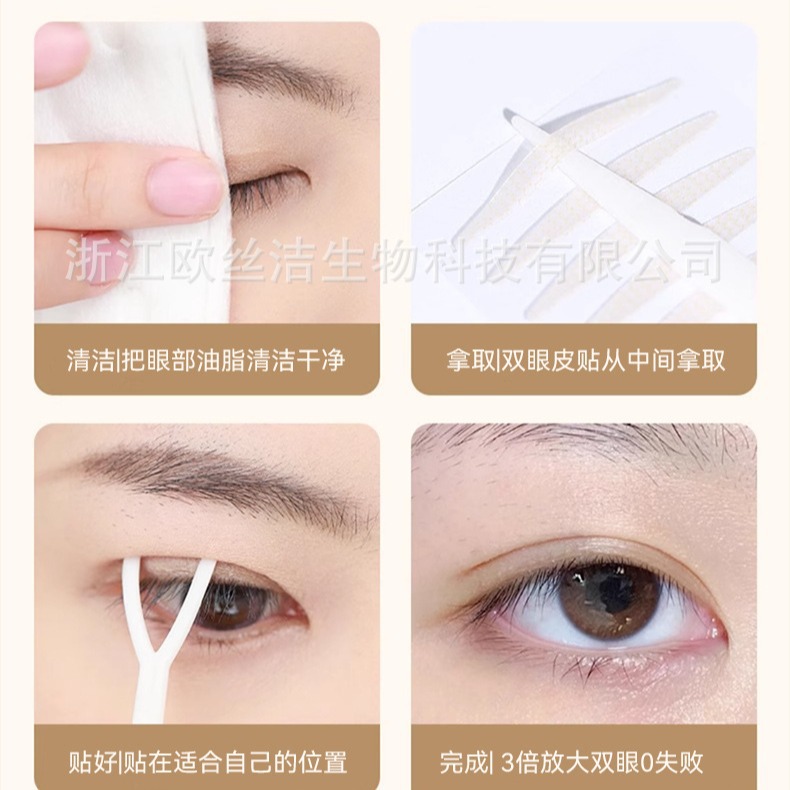 浙江欧丝洁生物科技有限公司

清洁|把眼部油脂清洁干净

拿取|双眼皮贴从中间拿取

贴好|贴在适合自己的位置

完成| 3倍放大双眼0失败