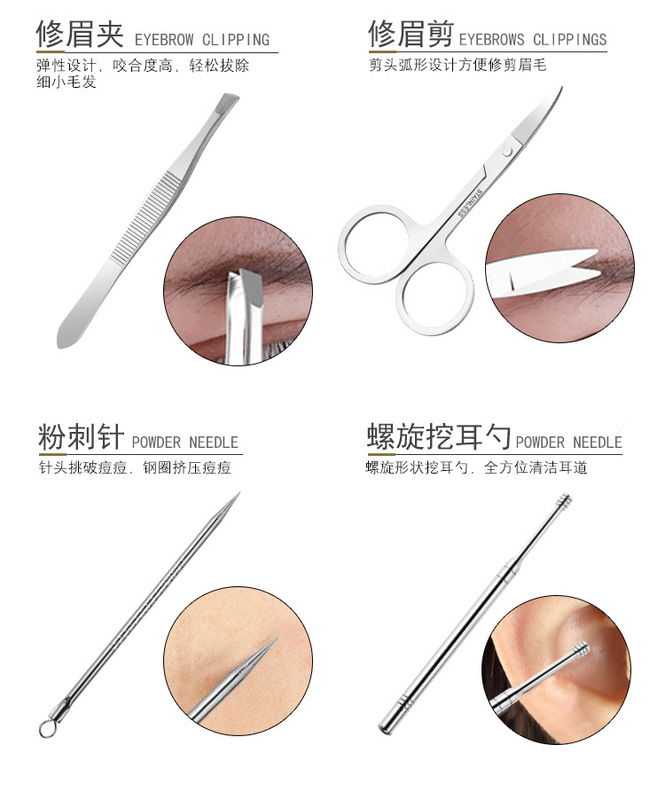 修眉夹 EYEBROW CLIPPING
弹性设计，咬合度高，轻松拔除细小毛发

修眉剪 EYEBROWS CLIPPINGS
剪头弧形设计方便修剪眉毛

STAINLESS

粉刺针 POWDER NEEDLE
针头挑破痘痘，钢圈挤压痘痘

螺旋挖耳勺 POWDER NEEDLE
螺旋形状挖耳勺，全方位清洁耳道