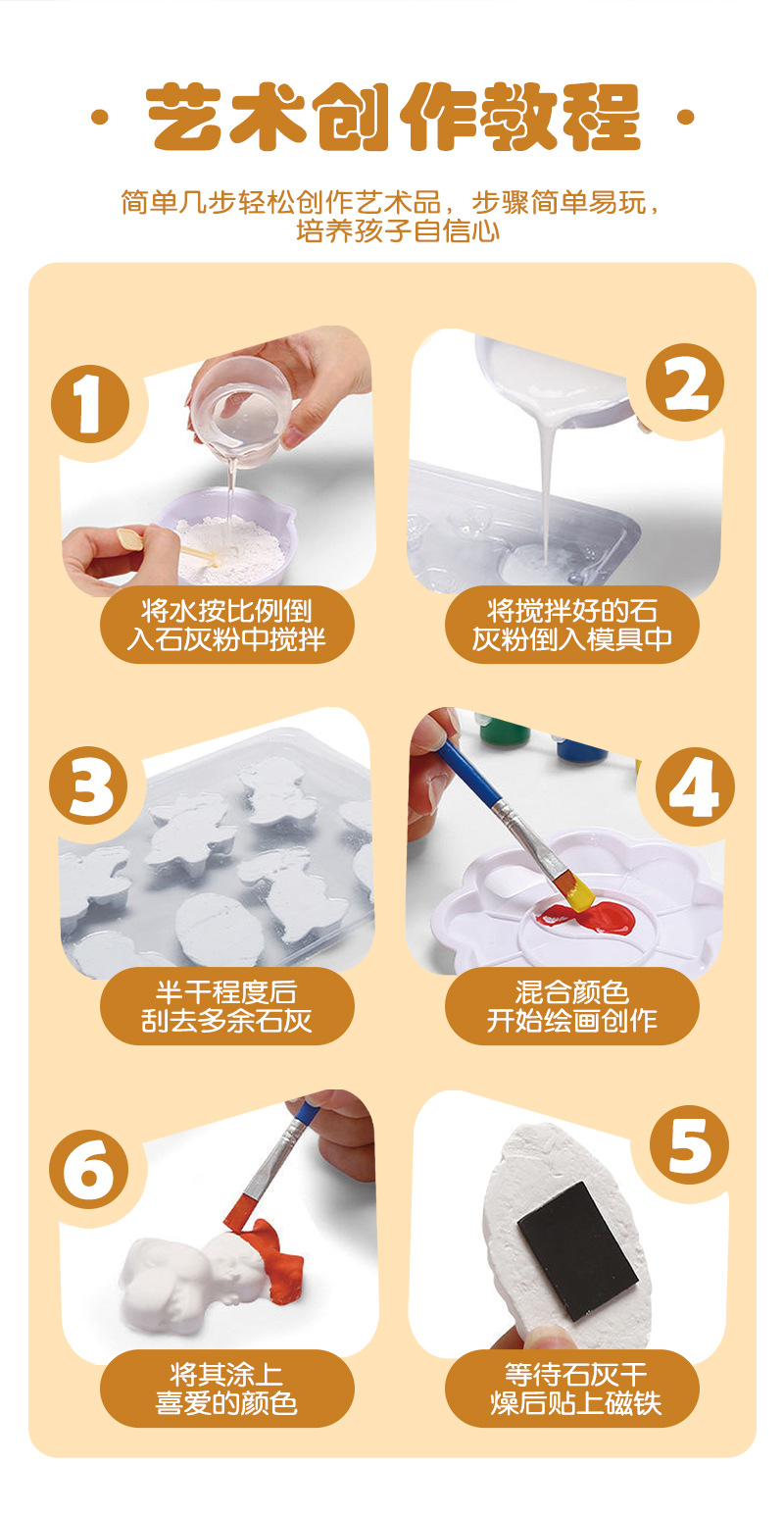 · 艺术创作教程 ·

简单几步轻松创作艺术品，步骤简单易玩，培养孩子自信心

1
将水按比例倒入石灰粉中搅拌

2
将搅拌好的石灰粉倒入模具中

3
半干程度后刮去多余石灰

4
混合颜色开始绘画创作

6
将其涂上喜爱的颜色

5
等待石灰干燥后贴上磁铁