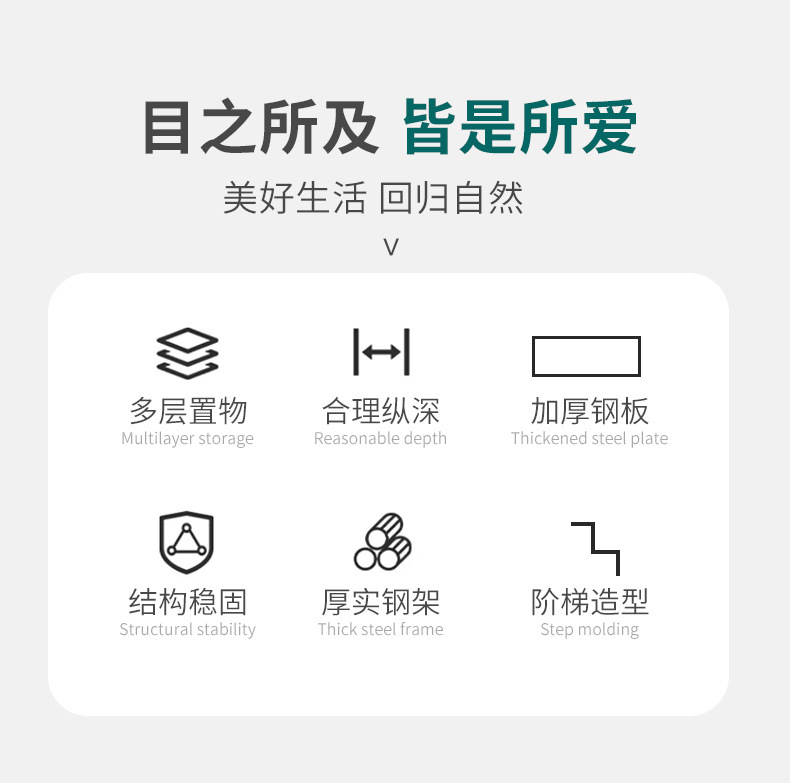 目之所及 皆是所爱

美好生活 回归自然

V

多层置物
Multilayer storage

合理纵深
Reasonable depth

加厚钢板
Thickened steel plate

结构稳固
Structural stability

厚实钢架
Thick steel frame

阶梯造型
Step molding