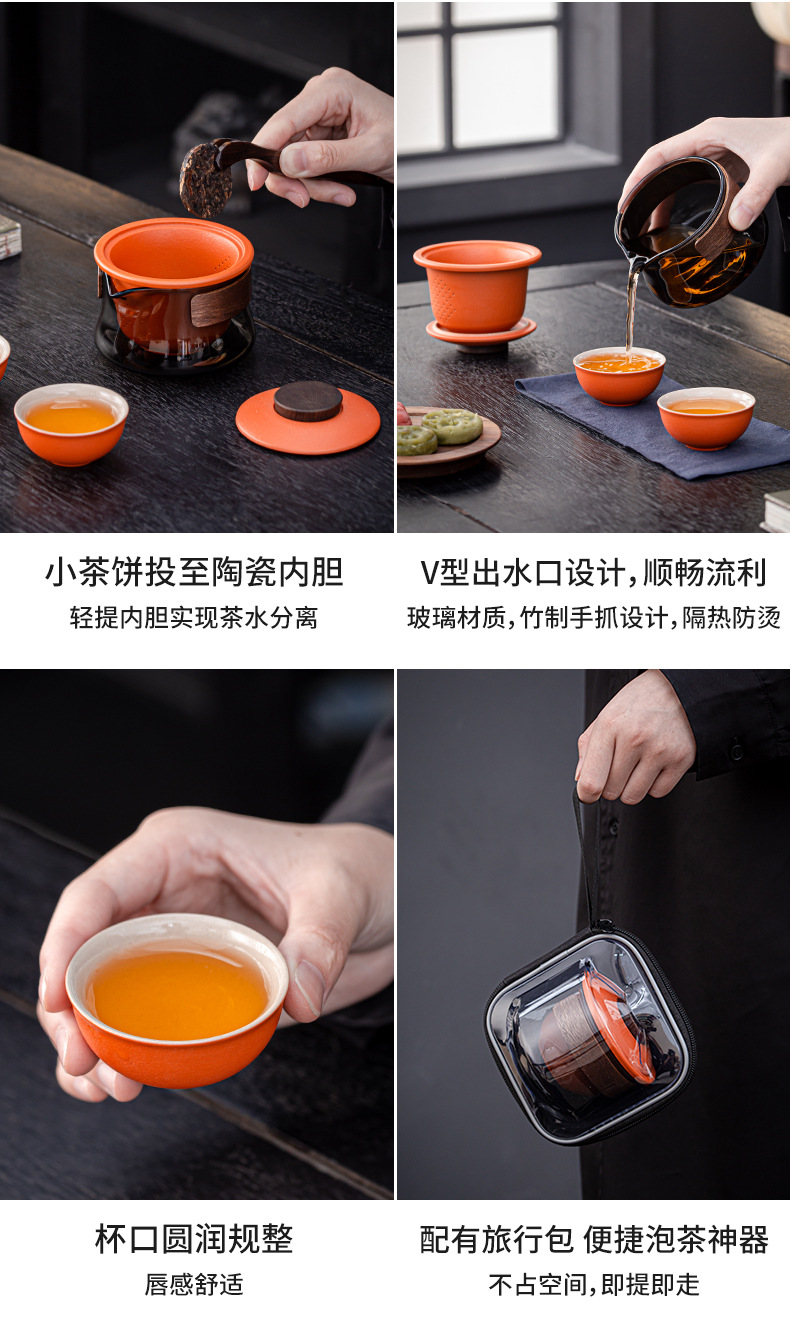 小茶饼投至陶瓷内胆
轻提内胆实现茶水分离

V型出水口设计，顺畅流利
玻璃材质，竹制手抓设计，隔热防烫

杯口圆润规整
唇感舒适

配有旅行包 便捷泡茶神器
不占空间，即提即走