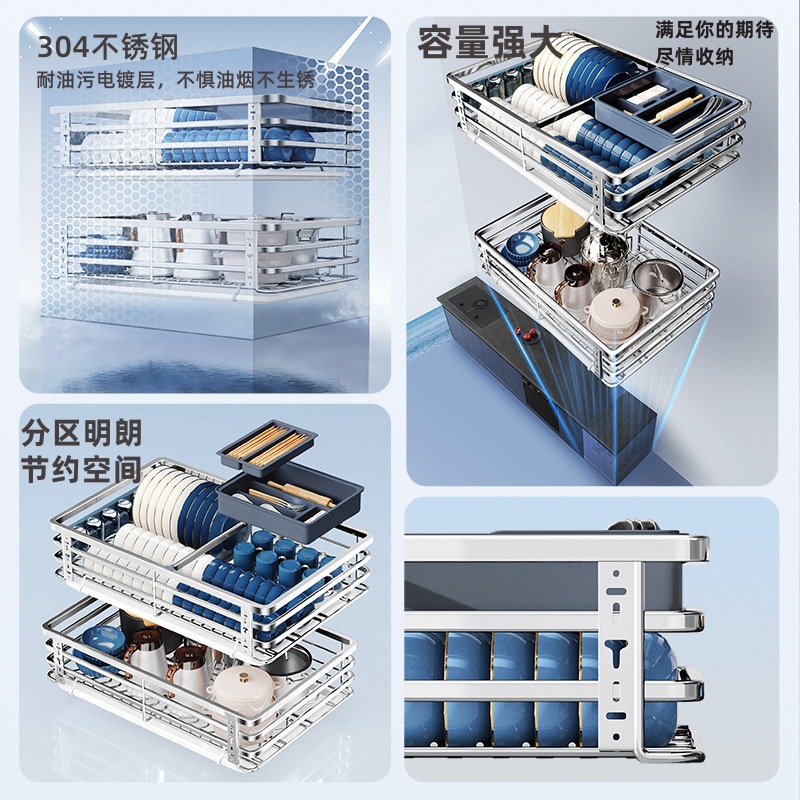 304不锈钢
耐油污电镀层，不惧油烟不生锈

容量强大
满足你的期待
尽情收纳

分区明朗
节约空间