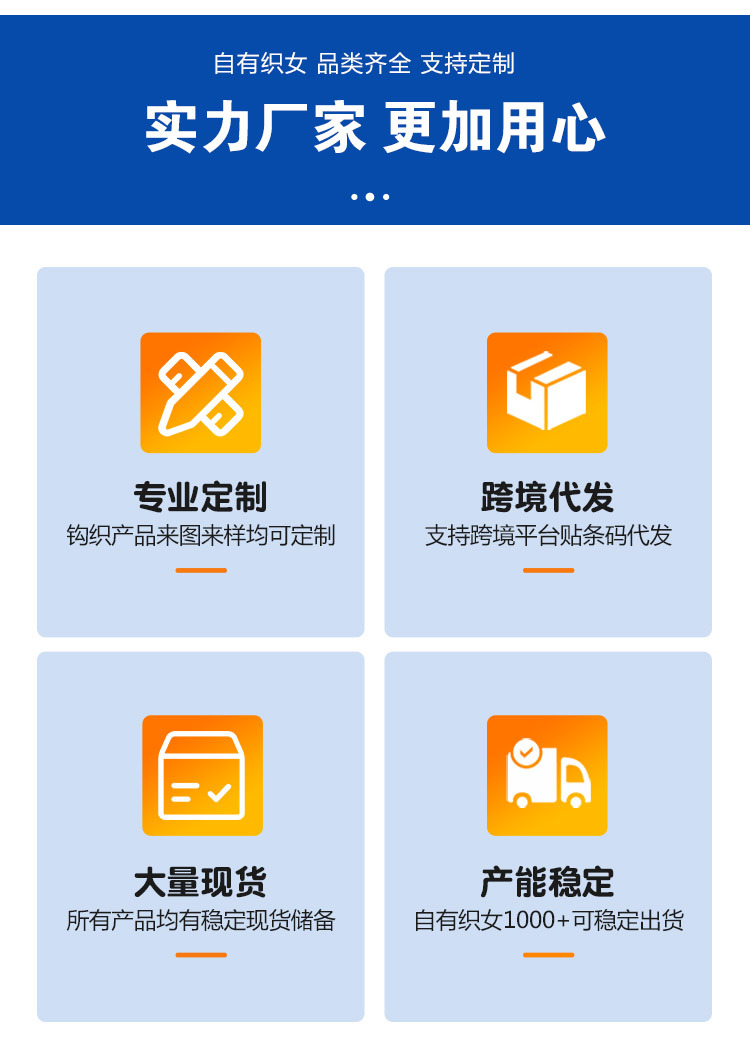 自有织女 品类齐全 支持定制

实力厂家 更加用心

专业定制
钩织产品来图来样均可定制

跨境代发
支持跨境平台贴条码代发

大量现货
所有产品均有稳定现货储备

产能稳定
自有织女1000+可稳定出货