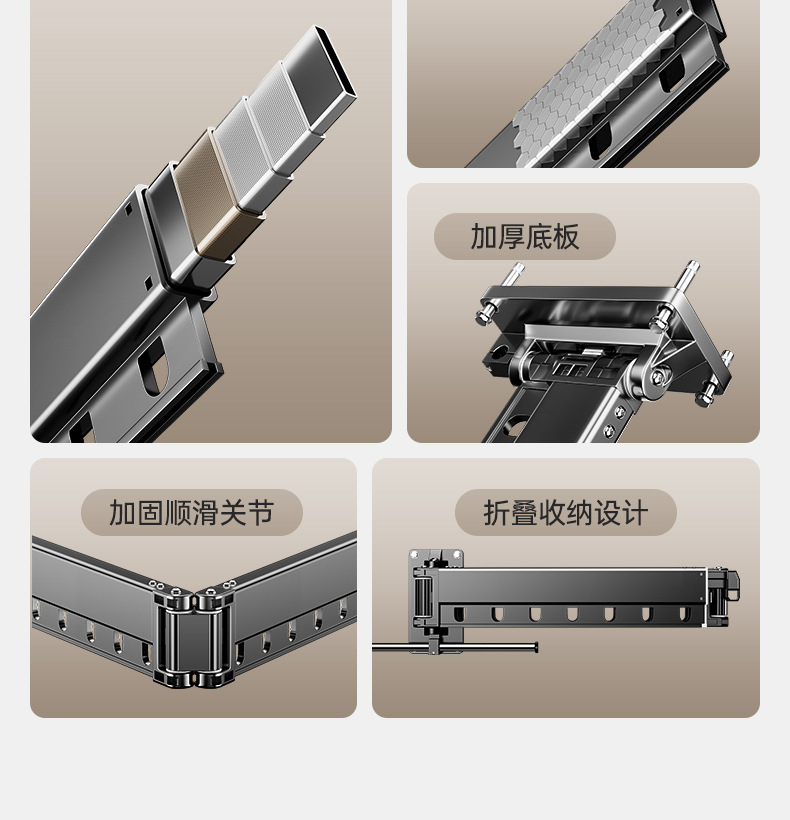 加厚底板

加固顺滑关节

折叠收纳设计