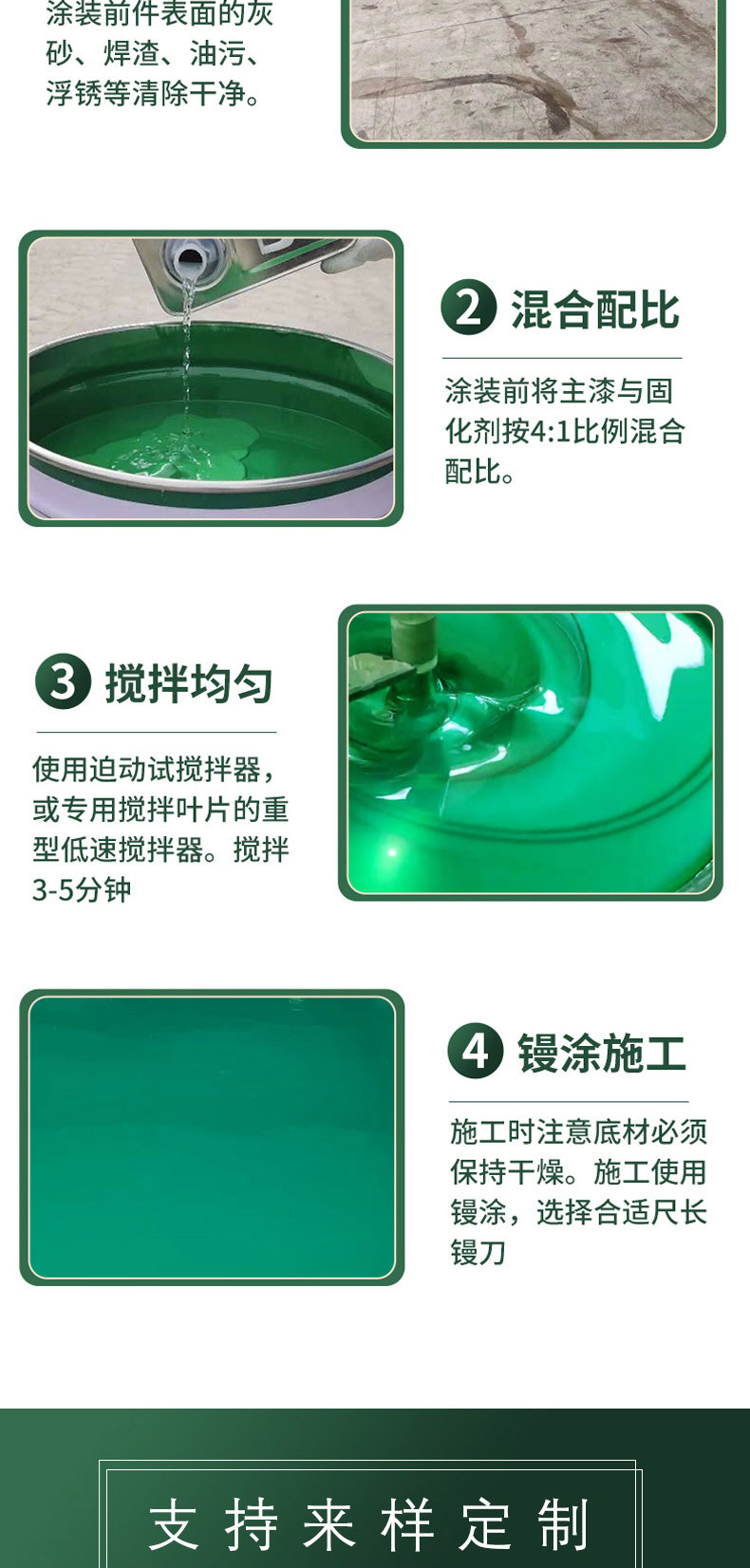 涂装前件表面的灰砂、焊渣、油污、浮锈等清除干净。

2 混合配比

涂装前将主漆与固化剂按4:1比例混合配比。

3 搅拌均匀

使用迫动试搅拌器，或专用搅拌叶片的重型低速搅拌器。搅拌3-5分钟

4 镘涂施工

施工时注意底材必须保持干燥。施工使用镘涂，选择合适尺长镘刀

支持来样定制