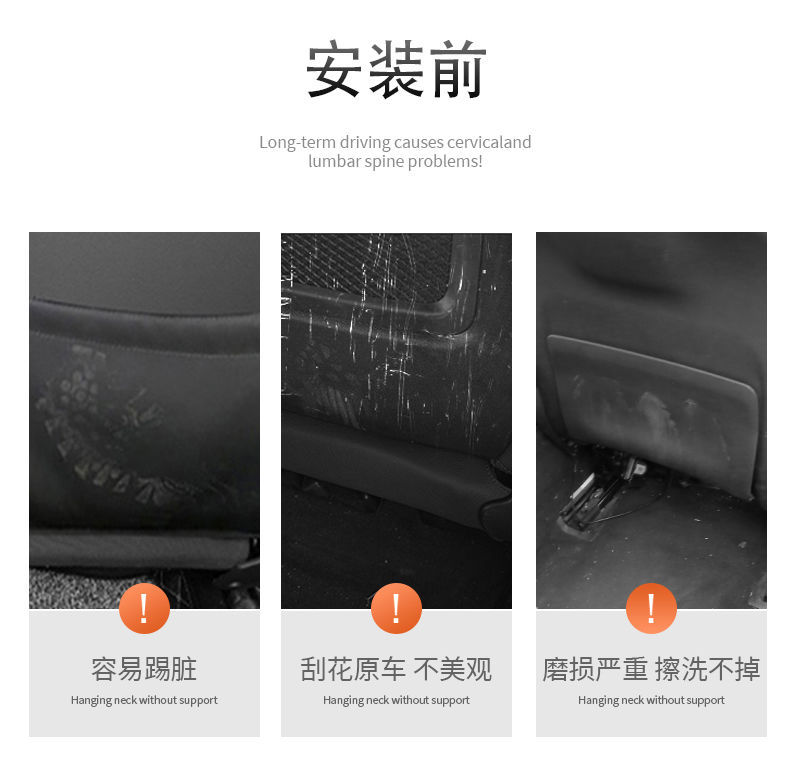 安装前

Long-term driving causes cervicaland lumbar spine problems!

!

容易踢脏

Hanging neck without support

!

刮花原车 不美观

Hanging neck without support

!

磨损严重 擦洗不掉

Hanging neck without support