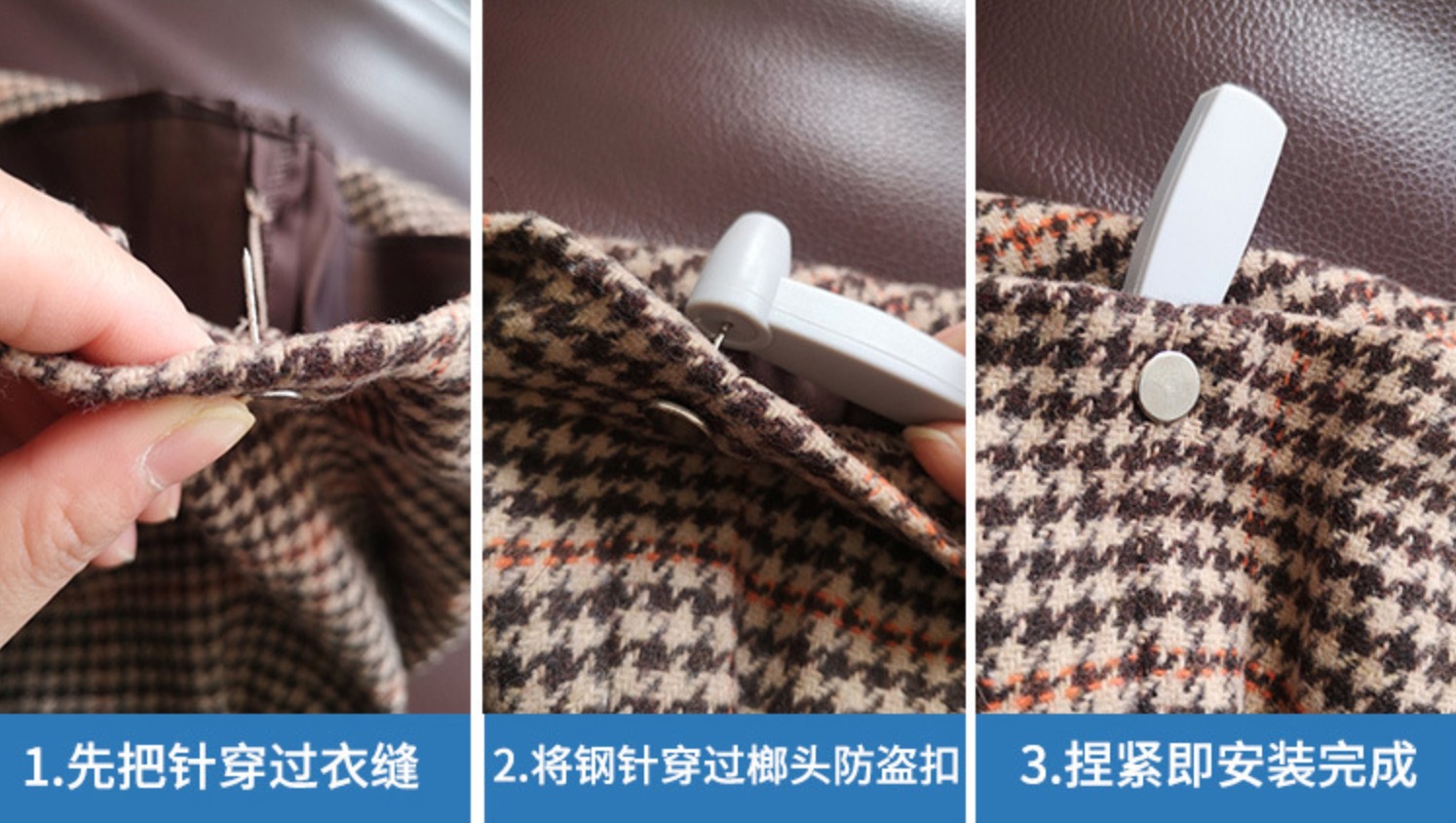 1.先把针穿过衣缝

2.将钢针穿过榔头防盗扣

3.捏紧即安装完成