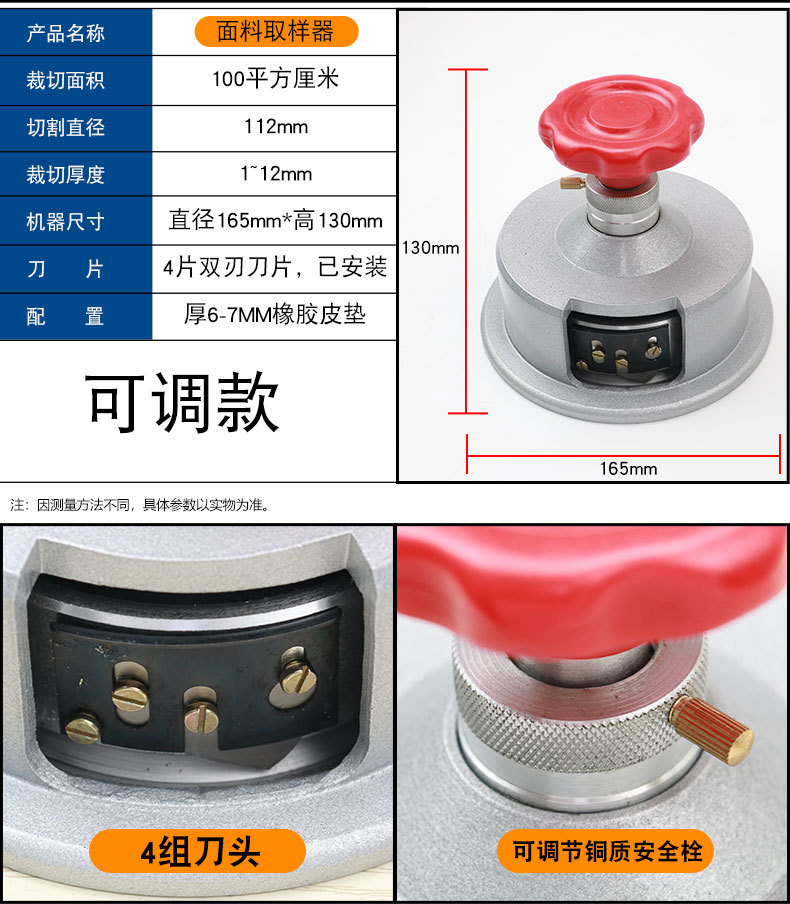 | 产品名称 | 面料取样器 |
|---|---|
| 裁切面积 | 100平方厘米 |
| 切割直径 | 112mm |
| 裁切厚度 | 1~12mm |
| 机器尺寸 | 直径165mm*高130mm |
| 刀　片 | 4片双刃刀片，已安装 |
| 配　置 | 厚6-7MM橡胶皮垫 |

可调款

130mm

165mm

注：因测量方法不同，具体参数以实物为准。

4组刀头

可调节铜质安全栓