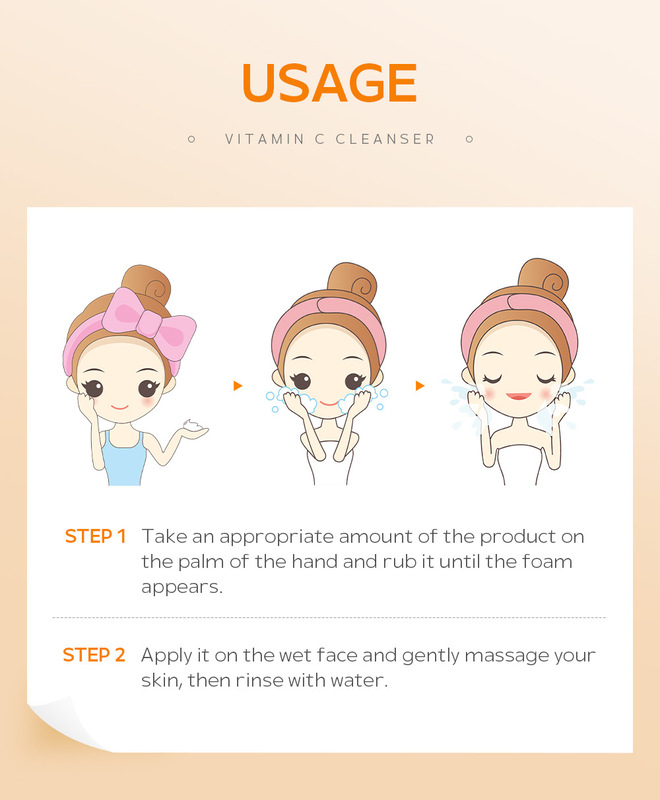 USAGE

VITAMIN C CLEANSER

STEP 1 Take an appropriate amount of the product on the palm of the hand and rub it until the foam appears.

STEP 2 Apply it on the wet face and gently massage your skin, then rinse with water.