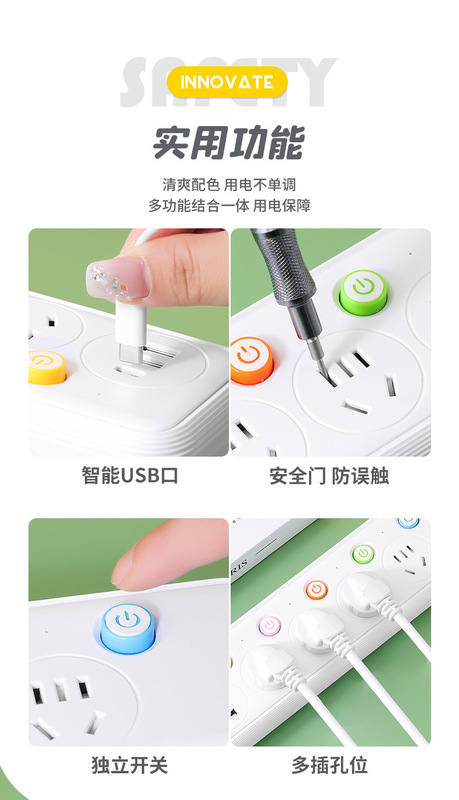 SAFETY
INNOVATE
实用功能
清爽配色 用电不单调
多功能结合一体 用电保障

智能USB口

安全门 防误触

独立开关

多插孔位