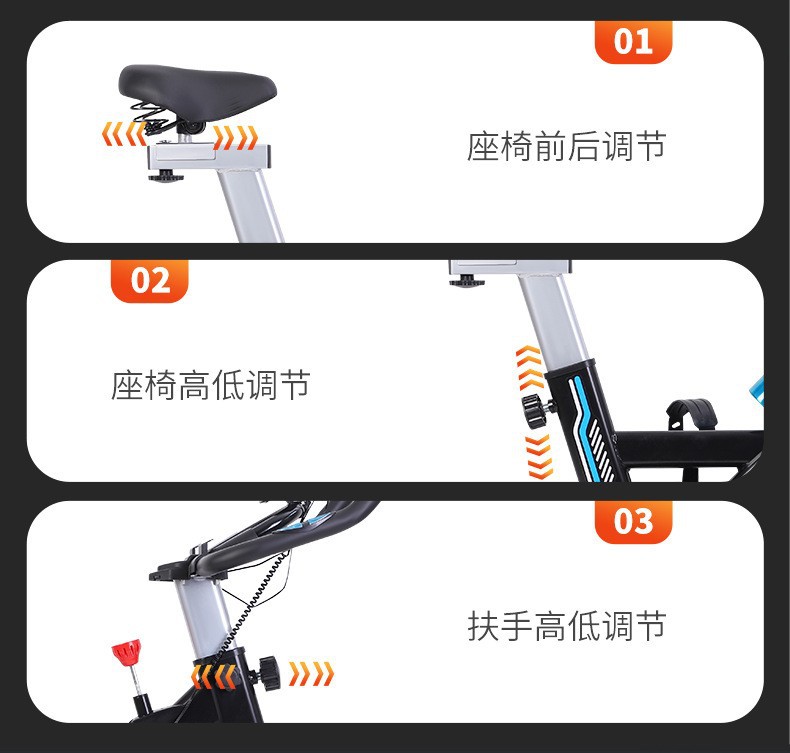 01

座椅前后调节

02

座椅高低调节

03

扶手高低调节