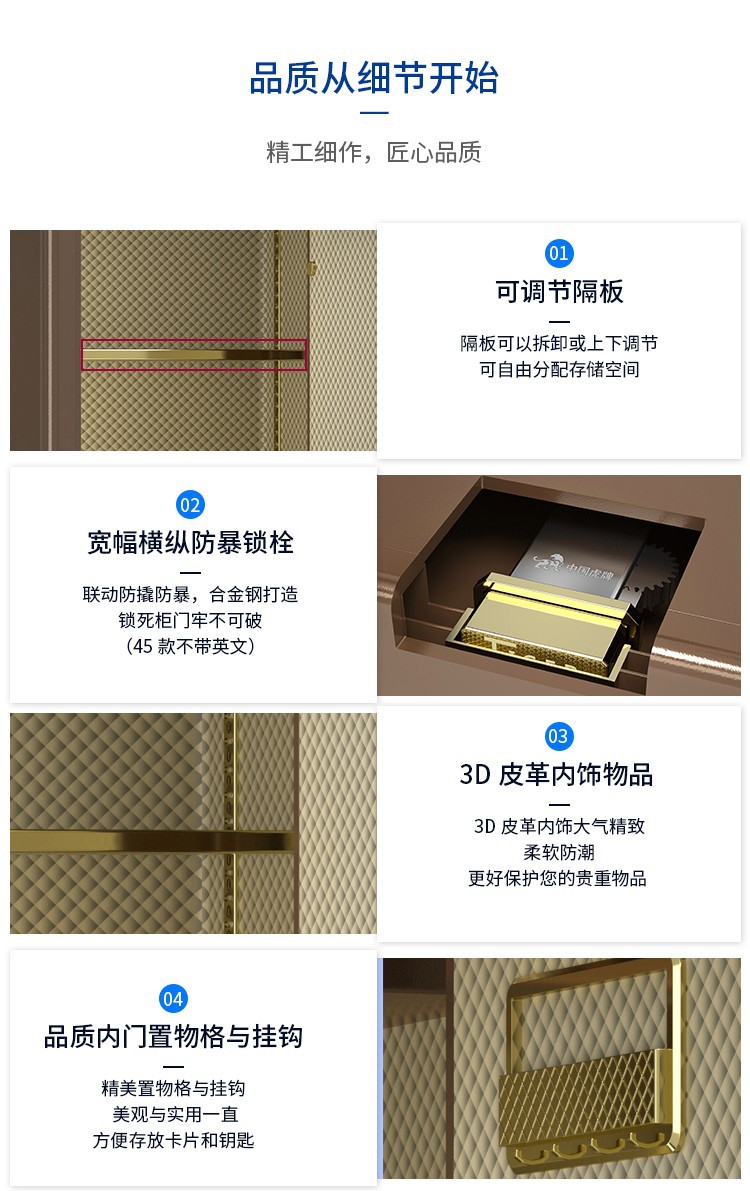 品质从细节开始

精工细作，匠心品质

01

可调节隔板

隔板可以拆卸或上下调节
可自由分配存储空间

02

宽幅横纵防暴锁栓

联动防撬防暴，合金钢打造
锁死柜门牢不可破
（45 款不带英文）

中国虎牌

03

3D 皮革内饰物品

3D 皮革内饰大气精致
柔软防潮
更好保护您的贵重物品

04

品质内门置物格与挂钩

精美置物格与挂钩
美观与实用一直
方便存放卡片和钥匙