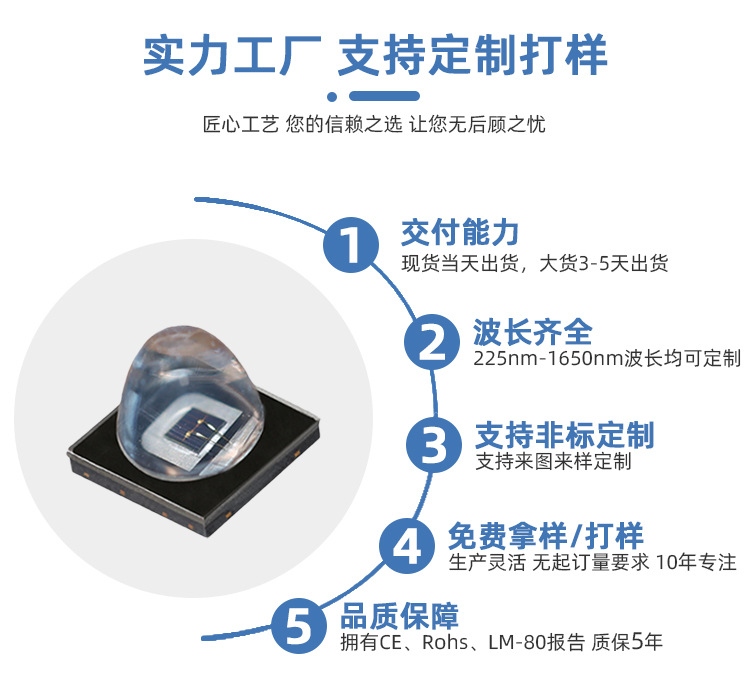 实力工厂 支持定制打样

匠心工艺 您的信赖之选 让您无后顾之忧

1
交付能力
现货当天出货，大货3-5天出货

2
波长齐全
225nm-1650nm波长均可定制

3
支持非标定制
支持来图来样定制

4
免费拿样/打样
生产灵活 无起订量要求 10年专注

5
品质保障
拥有CE、Rohs、LM-80报告 质保5年