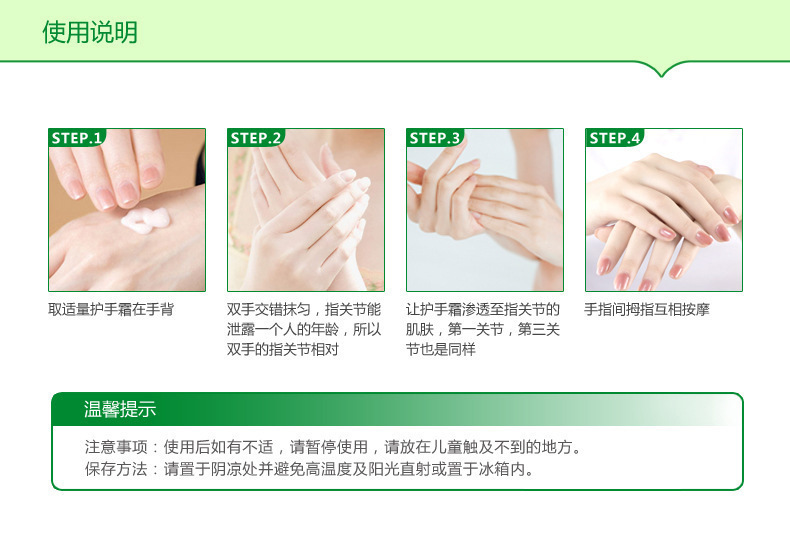 使用说明

STEP.1

取适量护手霜在手背

STEP.2

双手交错抹匀，指关节能泄露一个人的年龄，所以双手的指关节相对

STEP.3

让护手霜渗透至指关节的肌肤，第一关节，第三关节也是同样

STEP.4

手指间拇指互相按摩

温馨提示

注意事项：使用后如有不适，请暂停使用，请放在儿童触及不到的地方。
保存方法：请置于阴凉处并避免高温度及阳光直射或置于冰箱内。