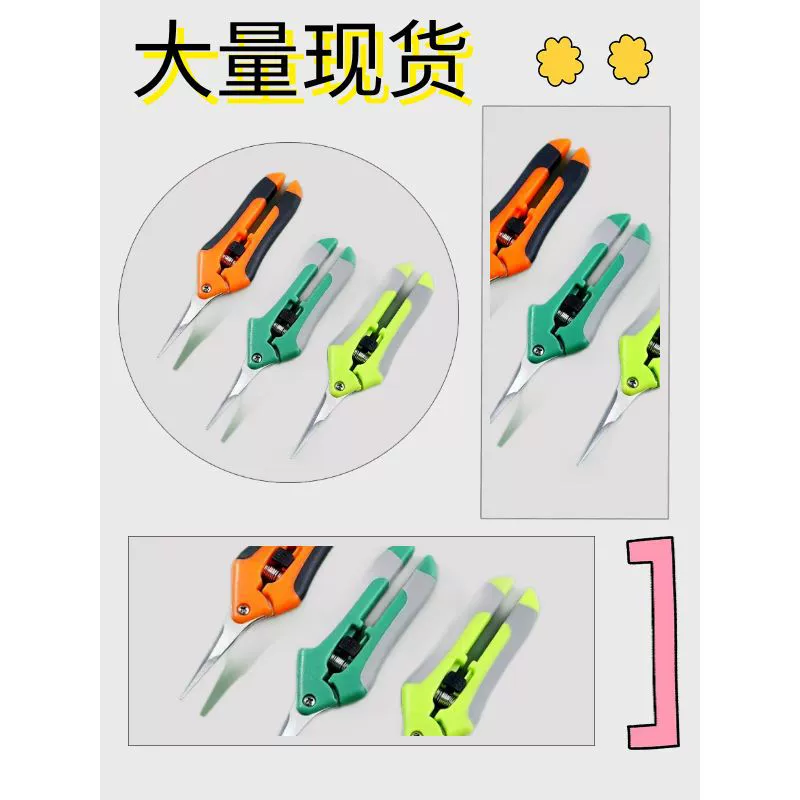 大量现货