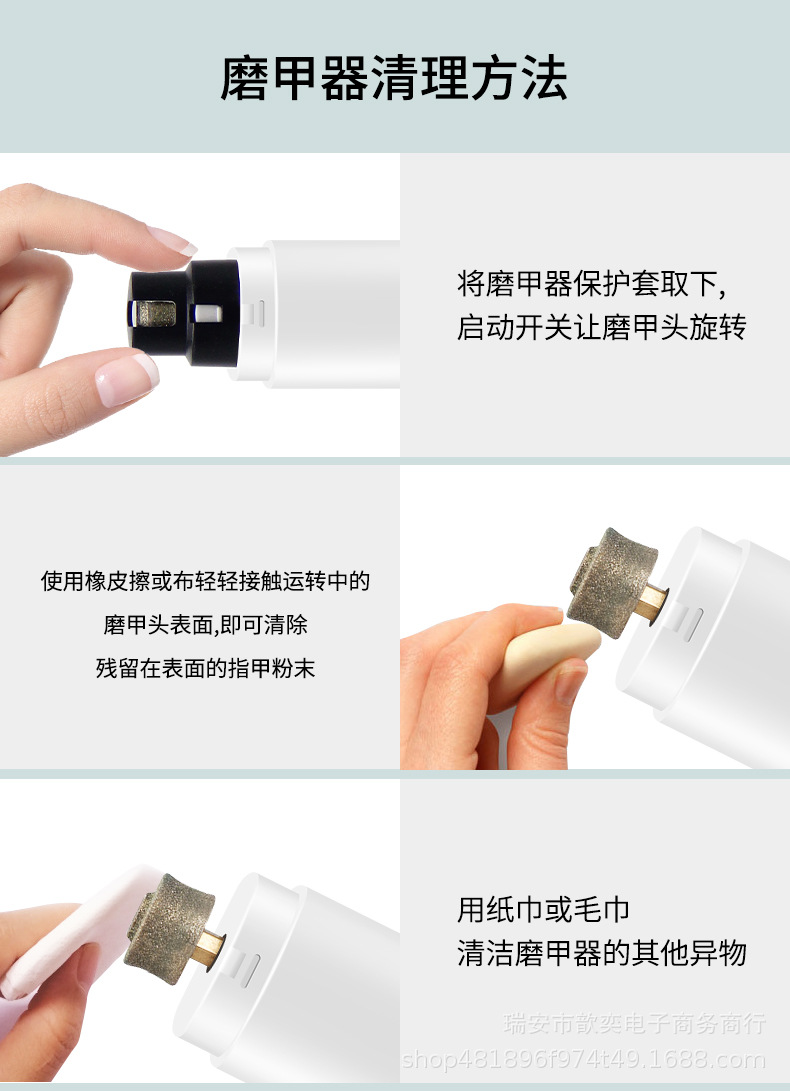 磨甲器清理方法

将磨甲器保护套取下,
启动开关让磨甲头旋转

使用橡皮擦或布轻轻接触运转中的
磨甲头表面,即可清除
残留在表面的指甲粉末

用纸巾或毛巾
清洁磨甲器的其他异物

瑞安市歆奕电子商务商行
shop481896f974t49.1688.com