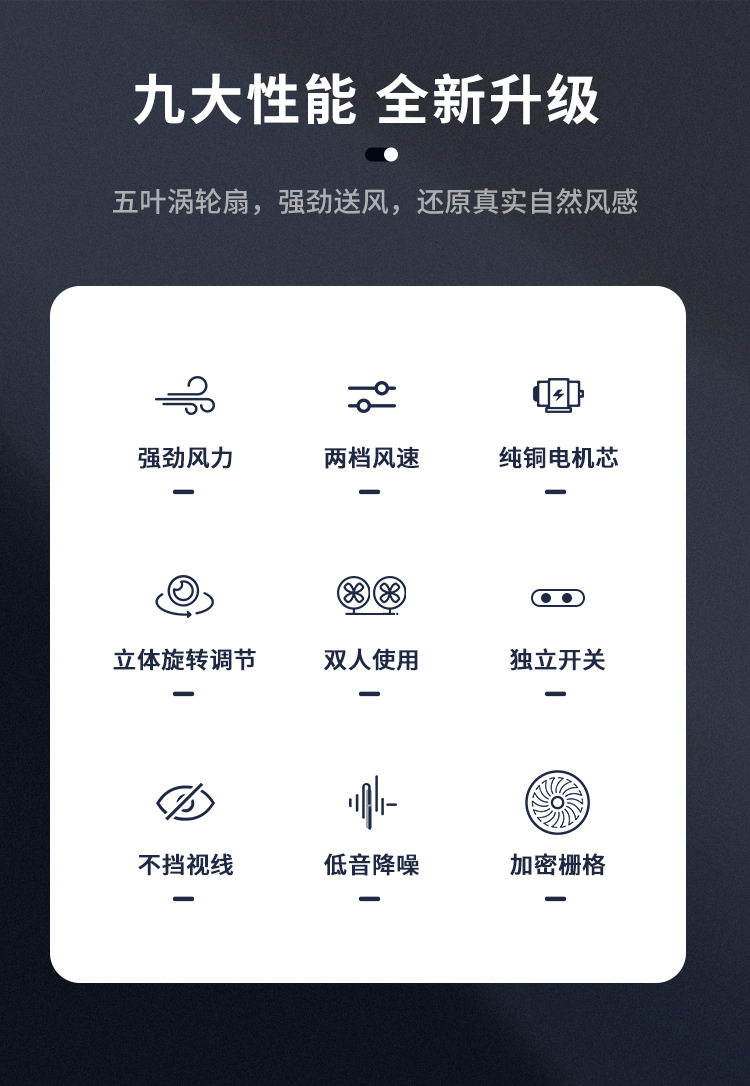 九大性能 全新升级

五叶涡轮扇，强劲送风，还原真实自然风感

强劲风力

两档风速

纯铜电机芯

立体旋转调节

双人使用

独立开关

不挡视线

低音降噪

加密栅格