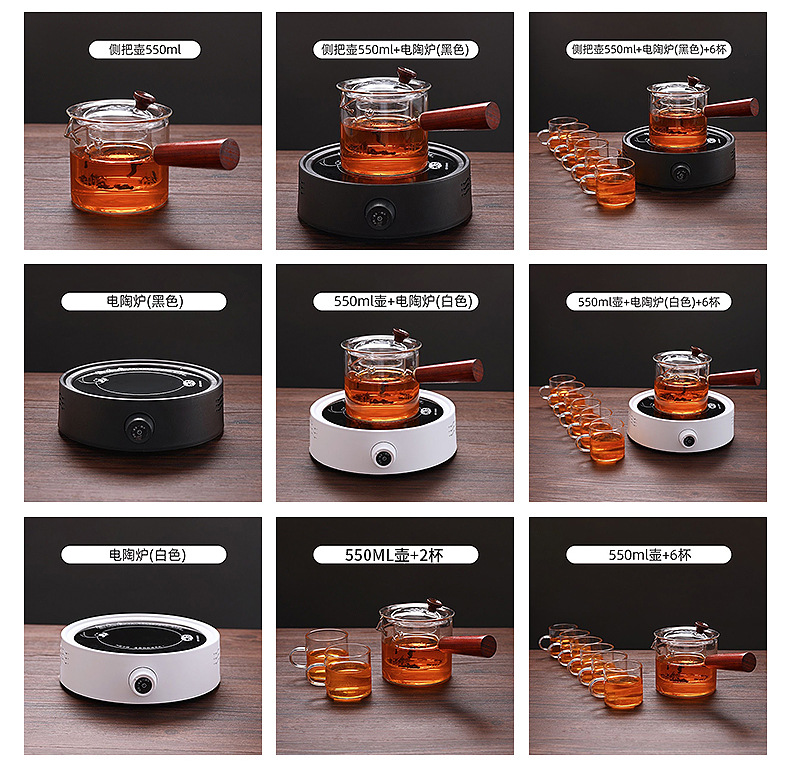 侧把壶550ml

侧把壶550ml+电陶炉(黑色)

侧把壶550ml+电陶炉(黑色)+6杯

电陶炉(黑色)

550ml壶+电陶炉(白色)

550ml壶+电陶炉(白色)+6杯

电陶炉(白色)

550ML壶+2杯

550ml壶+6杯