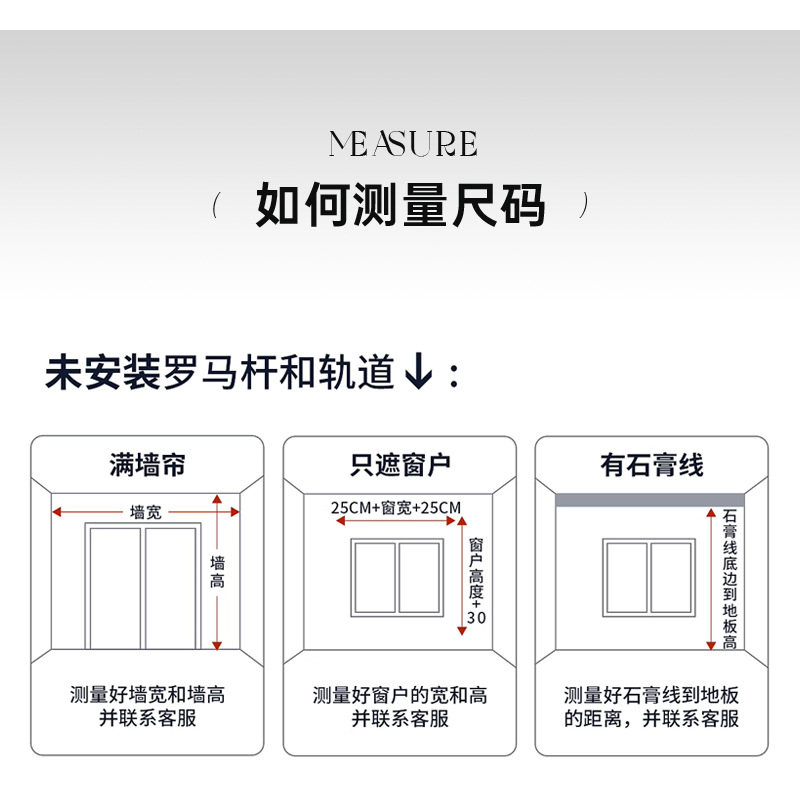 MEASURE

（ 如何测量尺码 ）

未安装罗马杆和轨道↓：

满墙帘

墙宽

墙高

测量好墙宽和墙高并联系客服

只遮窗户

25CM+窗宽+25CM

窗户高度+30

测量好窗户的宽和高并联系客服

有石膏线

石膏线底边到地板高

测量好石膏线到地板的距离，并联系客服