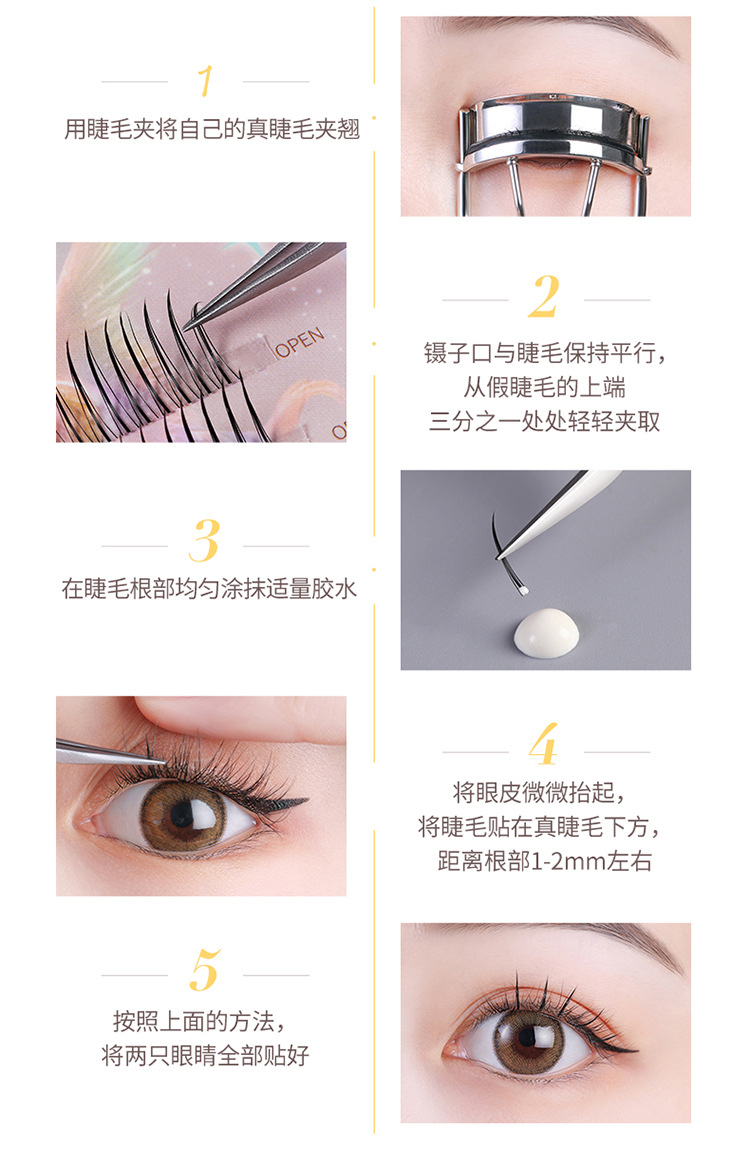 1

用睫毛夹将自己的真睫毛夹翘

OPEN

2

镊子口与睫毛保持平行，
从假睫毛的上端
三分之一处处轻轻夹取

3

在睫毛根部均匀涂抹适量胶水

4

将眼皮微微抬起，
将睫毛贴在真睫毛下方，
距离根部1-2mm左右

5

按照上面的方法，
将两只眼睛全部贴好