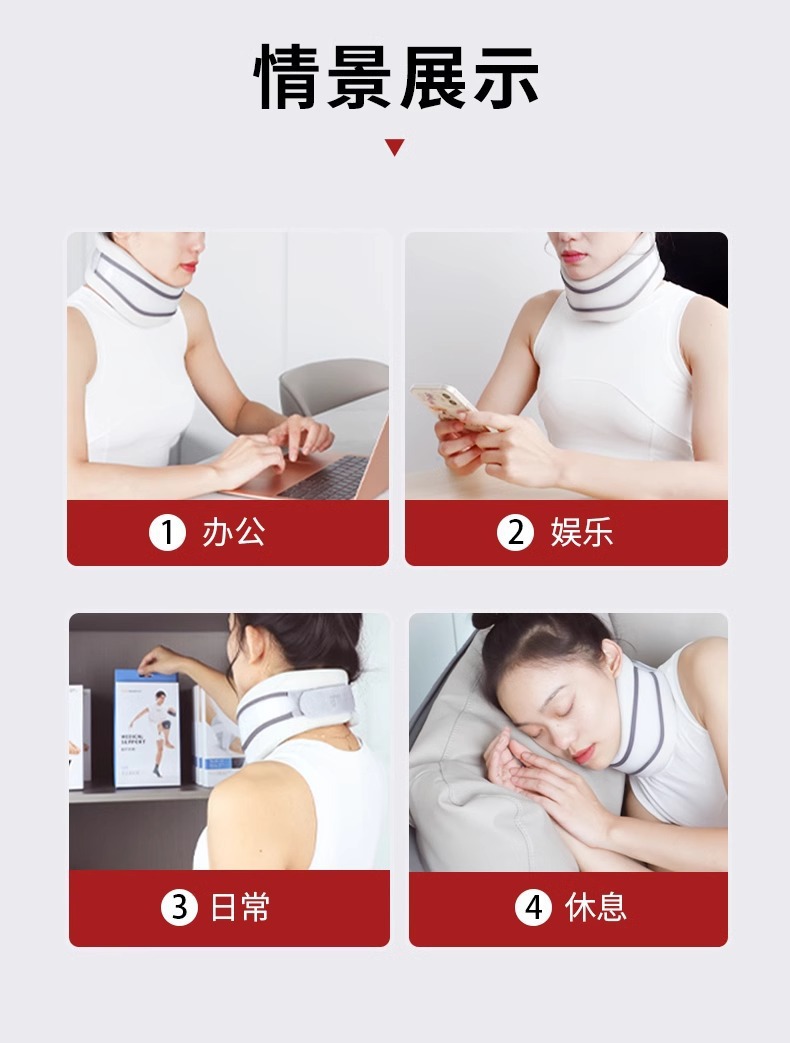 情景展示

1 办公

2 娱乐

MEDICAL SUPPORT

3 日常

4 休息