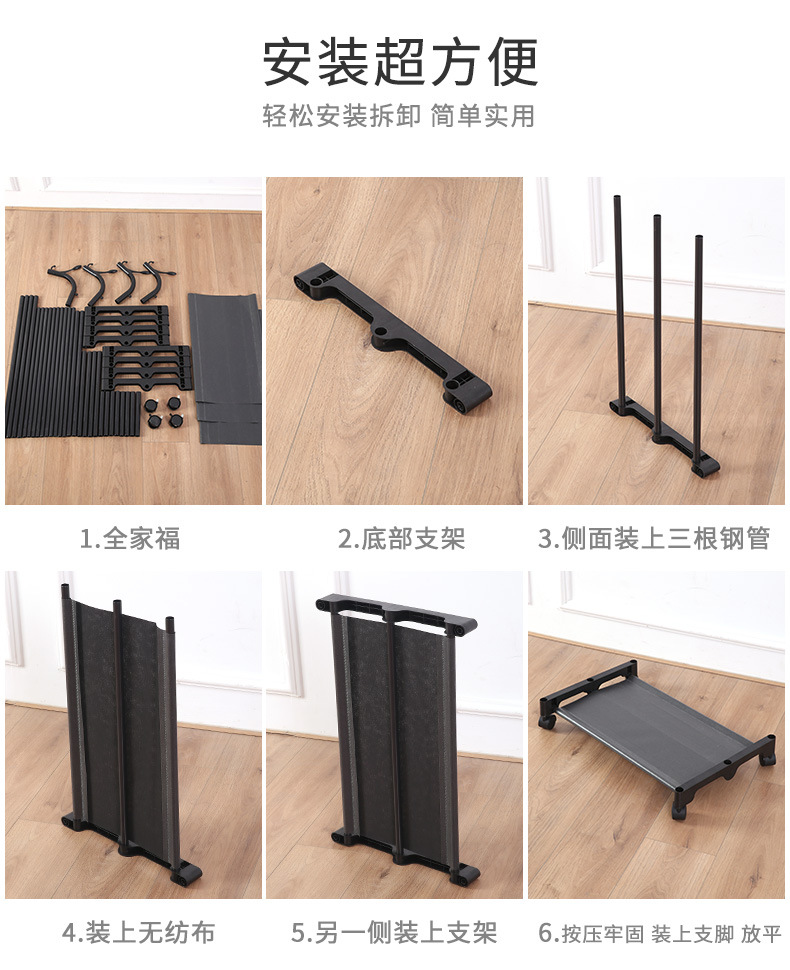 安装超方便

轻松安装拆卸 简单实用

1.全家福

2.底部支架

3.侧面装上三根钢管

4.装上无纺布

5.另一侧装上支架

6.按压牢固 装上支脚 放平