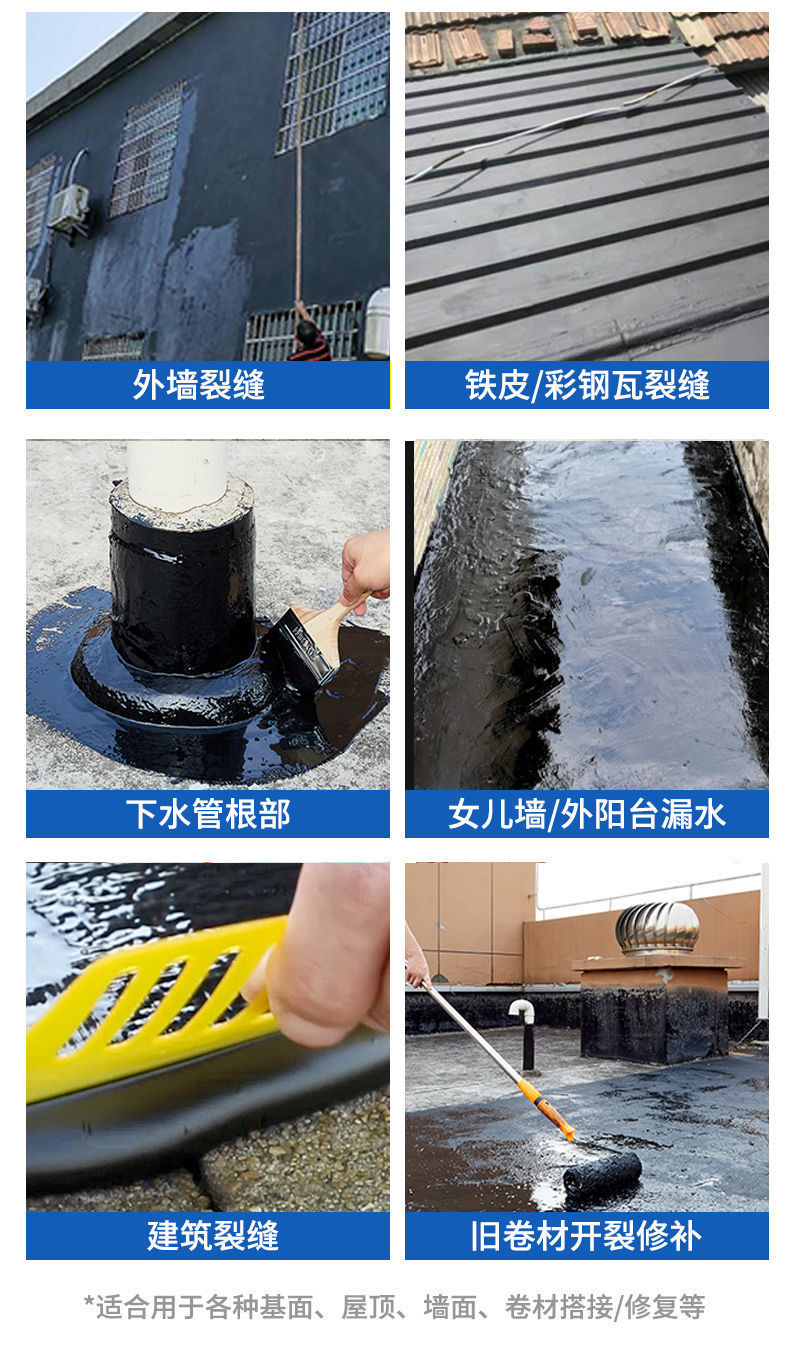 外墙裂缝

铁皮/彩钢瓦裂缝

下水管根部

女儿墙/外阳台漏水

建筑裂缝

旧卷材开裂修补

*适合用于各种基面、屋顶、墙面、卷材搭接/修复等