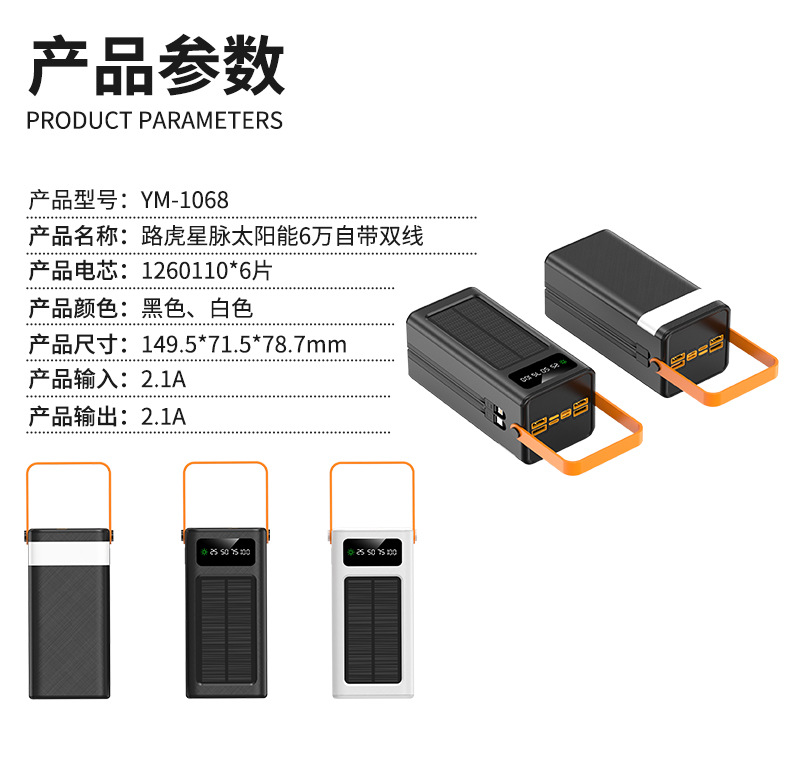 产品参数
PRODUCT PARAMETERS

产品型号：YM-1068
产品名称：路虎星脉太阳能6万自带双线
产品电芯：1260110*6片
产品颜色：黑色、白色
产品尺寸：149.5*71.5*78.7mm
产品输入：2.1A
产品输出：2.1A

25 50 75 100

25 50 75 100

25 50 75 100