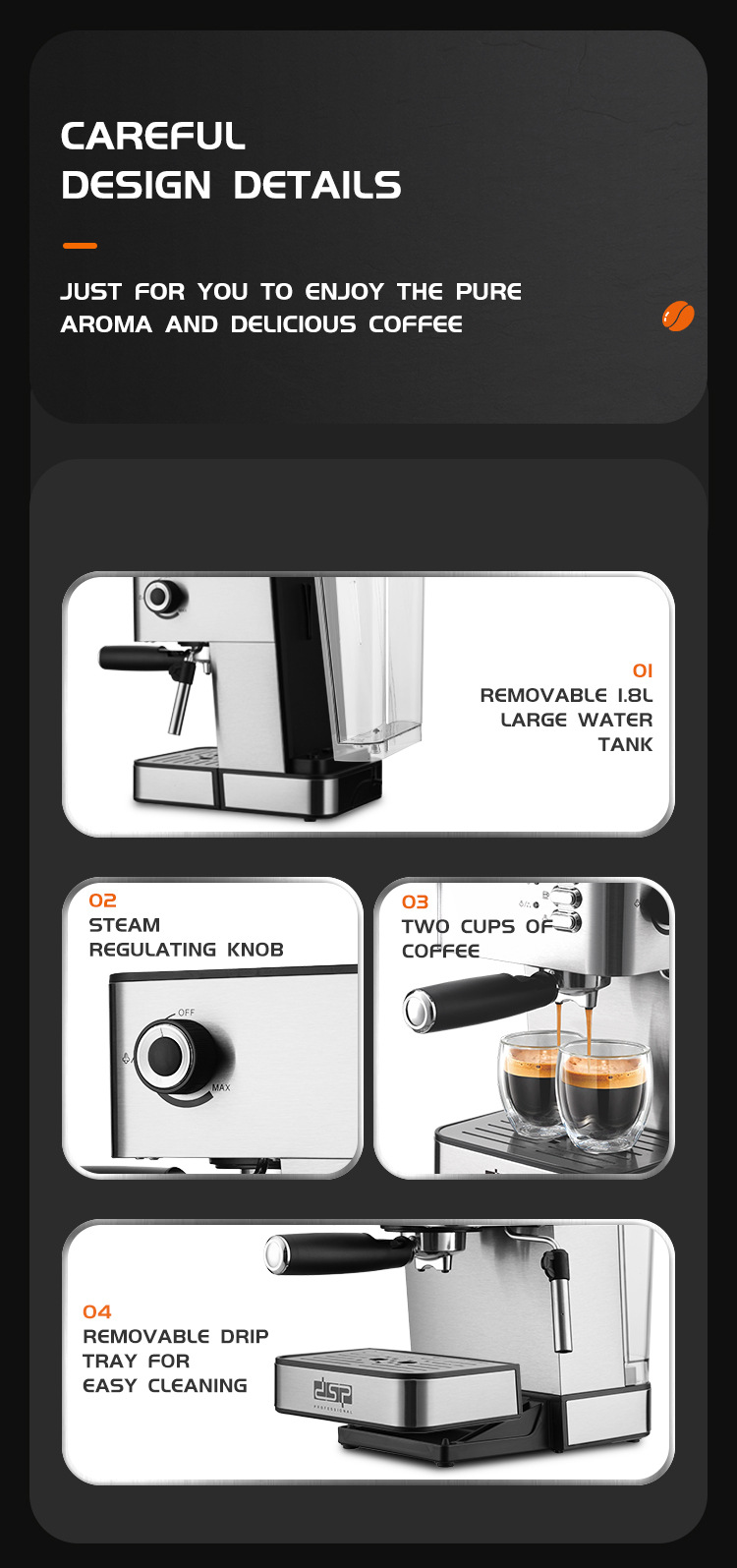 CAREFUL DESIGN DETAILS

JUST FOR YOU TO ENJOY THE PURE AROMA AND DELICIOUS COFFEE

01
REMOVABLE 1.8L LARGE WATER TANK

02
STEAM REGULATING KNOB

OFF
MAX

03
TWO CUPS OF COFFEE

04
REMOVABLE DRIP TRAY FOR EASY CLEANING

DSP
PROFESSIONAL