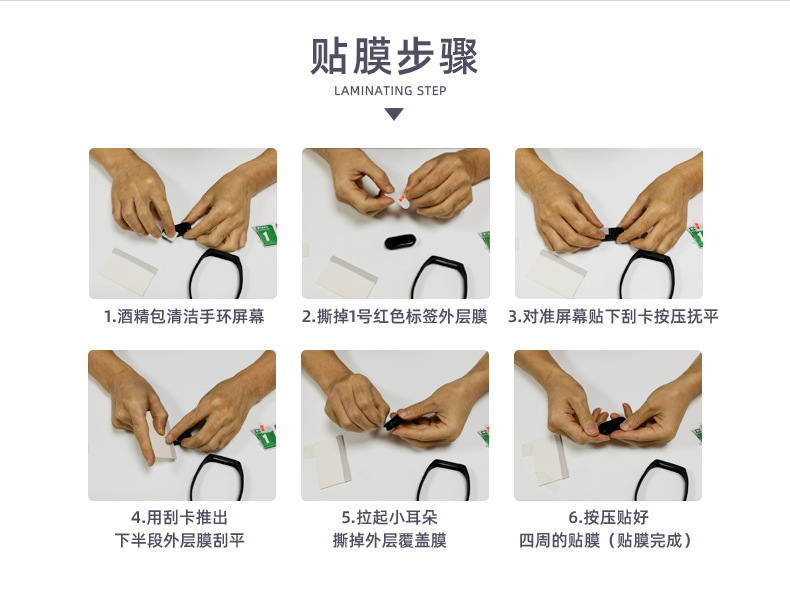 贴膜步骤
LAMINATING STEP

1.酒精包清洁手环屏幕

2.撕掉1号红色标签外层膜

3.对准屏幕贴下刮卡按压抚平

4.用刮卡推出
下半段外层膜刮平

5.拉起小耳朵
撕掉外层覆盖膜

6.按压贴好
四周的贴膜（贴膜完成）