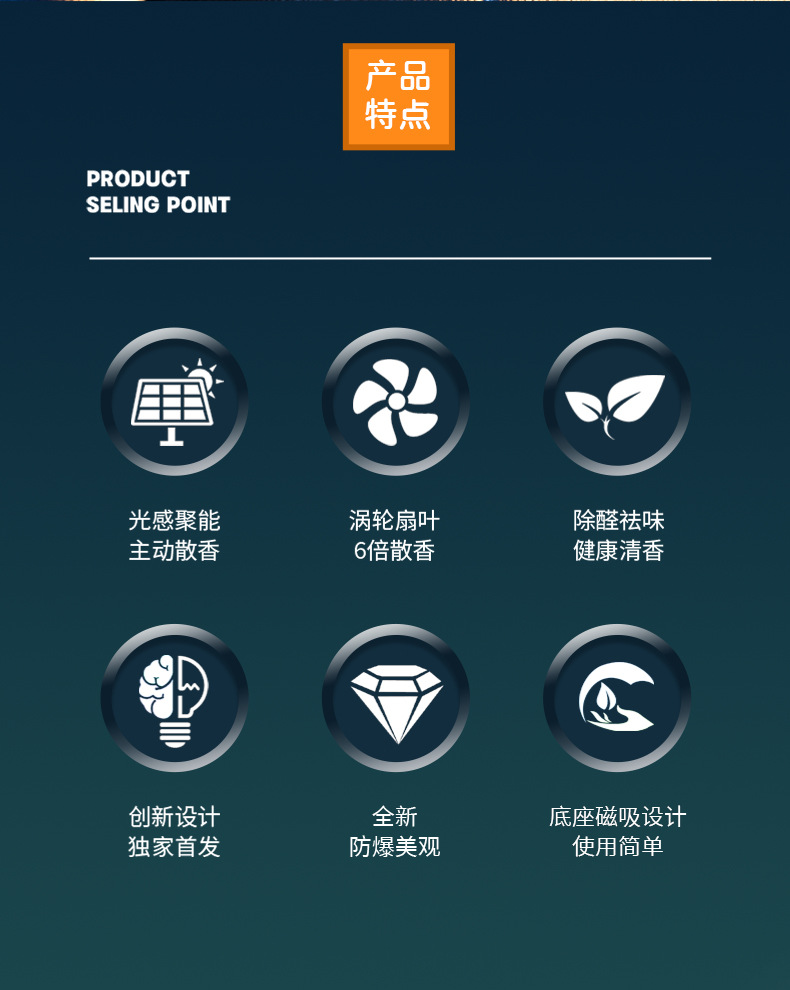 产品
特点

PRODUCT
SELING POINT

光感聚能
主动散香

涡轮扇叶
6倍散香

除醛祛味
健康清香

创新设计
独家首发

全新
防爆美观

底座磁吸设计
使用简单