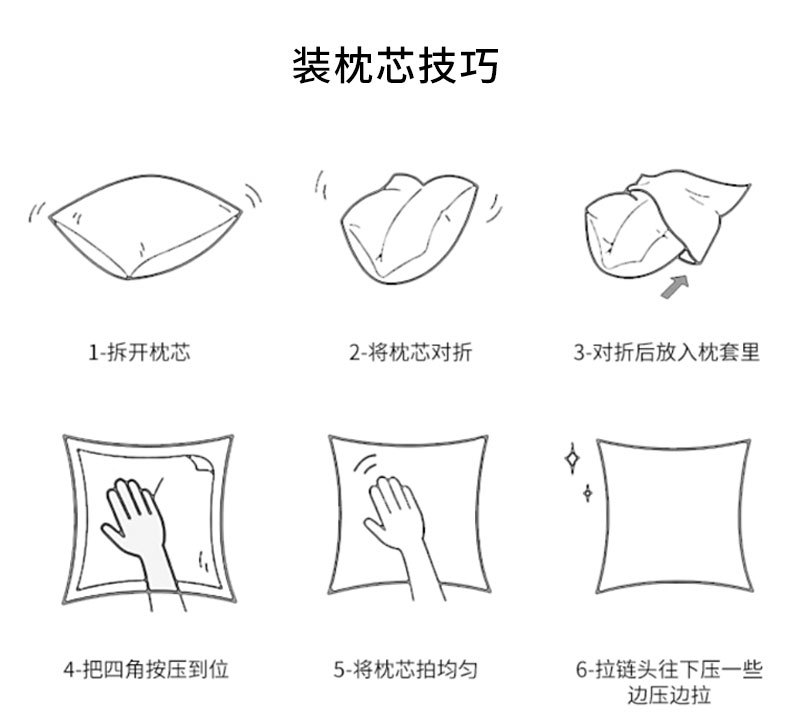 装枕芯技巧

1-拆开枕芯

2-将枕芯对折

3-对折后放入枕套里

4-把四角按压到位

5-将枕芯拍均匀

6-拉链头往下压一些边压边拉