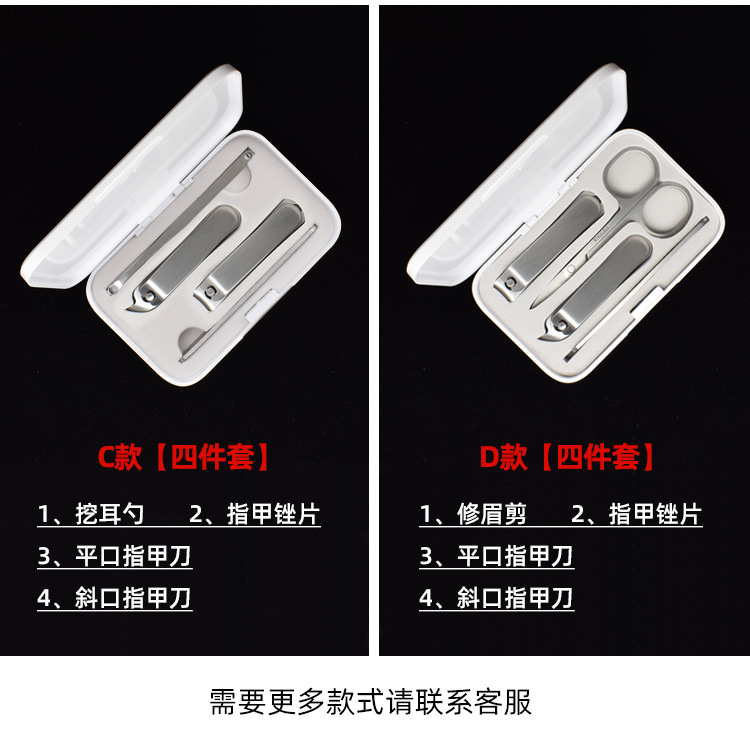 C款【四件套】

1、挖耳勺　　2、指甲锉片

3、平口指甲刀

4、斜口指甲刀

D款【四件套】

1、修眉剪　　2、指甲锉片

3、平口指甲刀

4、斜口指甲刀

需要更多款式请联系客服