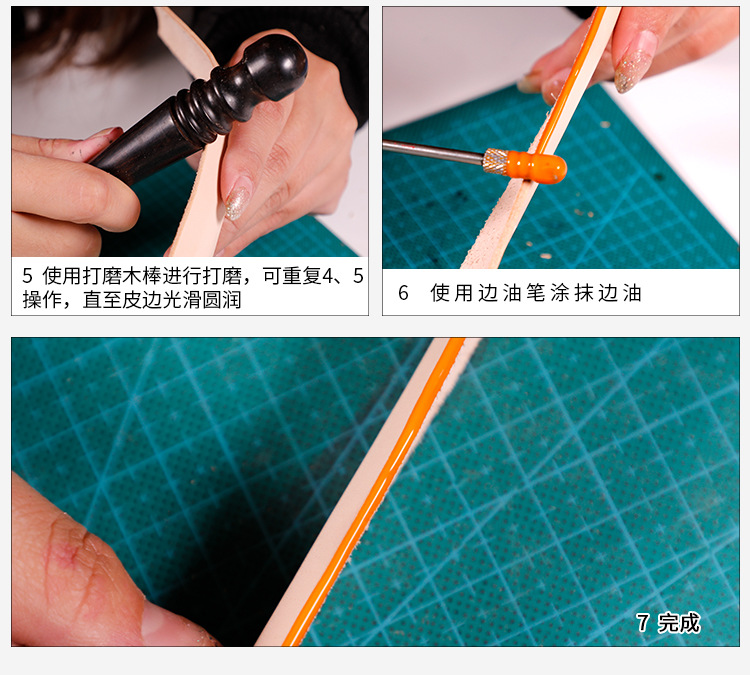 5 使用打磨木棒进行打磨，可重复4、5操作，直至皮边光滑圆润

6 使用边油笔涂抹边油

7 完成