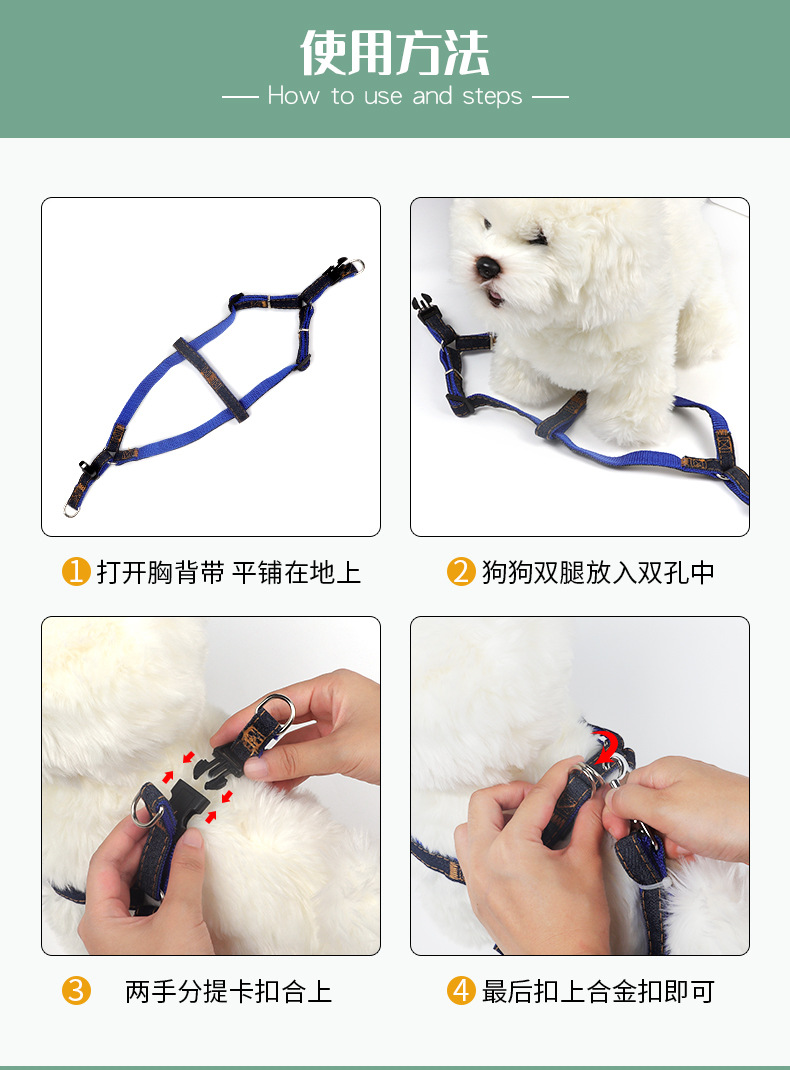 使用方法

— How to use and steps —

1 打开胸背带 平铺在地上

2 狗狗双腿放入双孔中

3 两手分提卡扣合上

4 最后扣上合金扣即可