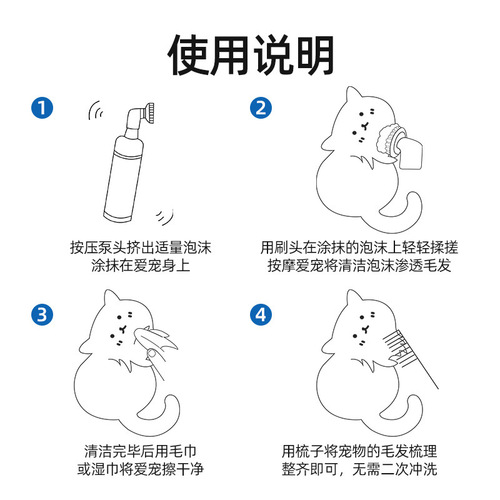 使用说明

1

按压泵头挤出适量泡沫
涂抹在爱宠身上

2

用刷头在涂抹的泡沫上轻轻揉搓
按摩爱宠将清洁泡沫渗透毛发

3

清洁完毕后用毛巾
或湿巾将爱宠擦干净

4

用梳子将宠物的毛发梳理
整齐即可，无需二次冲洗