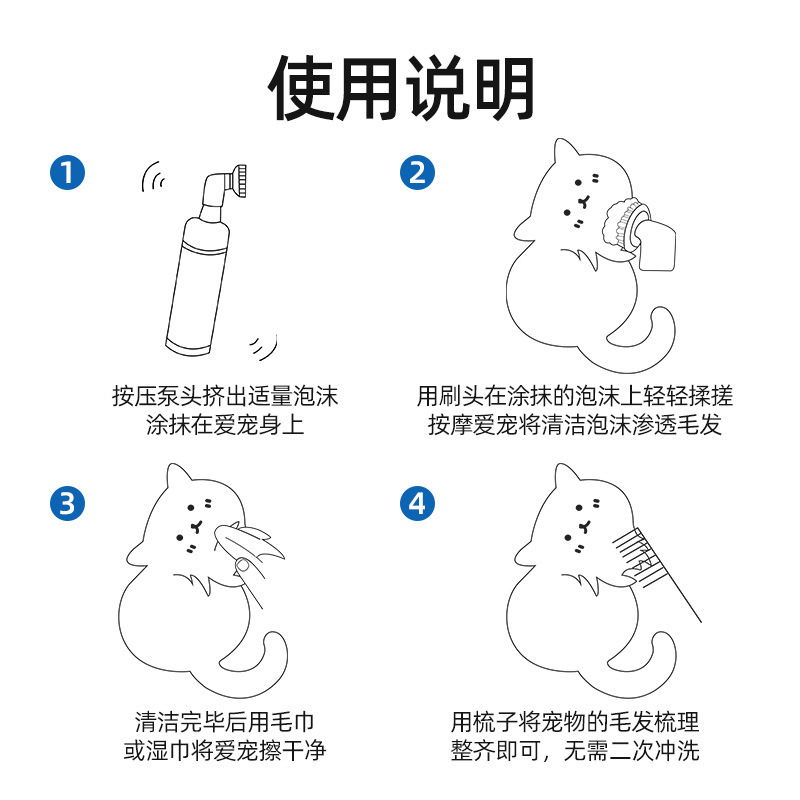 使用说明

1
按压泵头挤出适量泡沫
涂抹在爱宠身上

2
用刷头在涂抹的泡沫上轻轻揉搓
按摩爱宠将清洁泡沫渗透毛发

3
清洁完毕后用毛巾
或湿巾将爱宠擦干净

4
用梳子将宠物的毛发梳理
整齐即可，无需二次冲洗