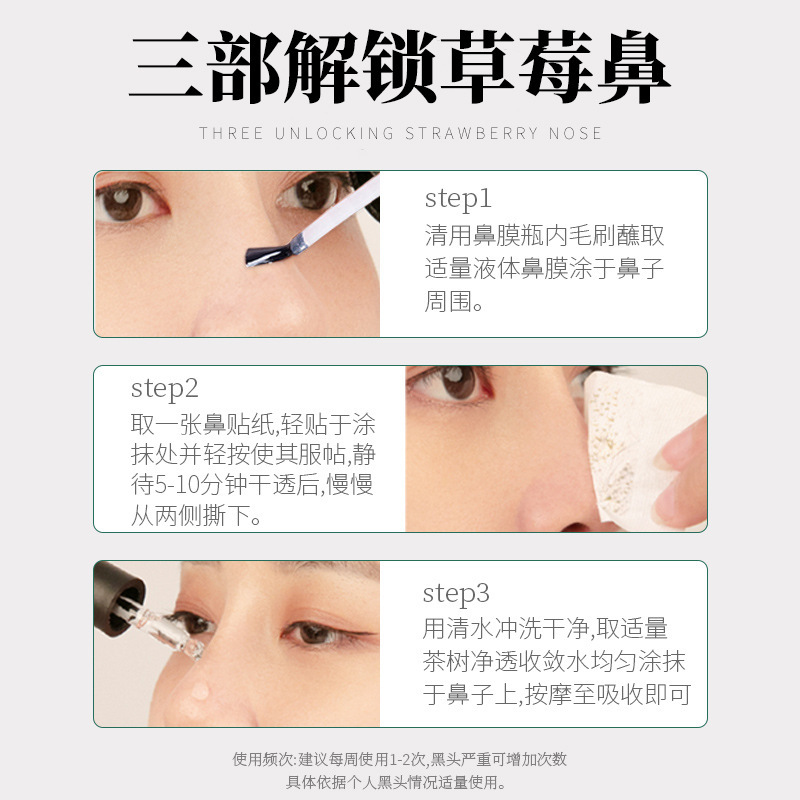 三部解锁草莓鼻

THREE UNLOCKING STRAWBERRY NOSE

step1
清用鼻膜瓶内毛刷蘸取适量液体鼻膜涂于鼻子周围。

step2
取一张鼻贴纸,轻贴于涂抹处并轻按使其服帖,静待5-10分钟干透后,慢慢从两侧撕下。

step3
用清水冲洗干净,取适量茶树净透收敛水均匀涂抹于鼻子上,按摩至吸收即可

使用频次:建议每周使用1-2次,黑头严重可增加次数
具体依据个人黑头情况适量使用。