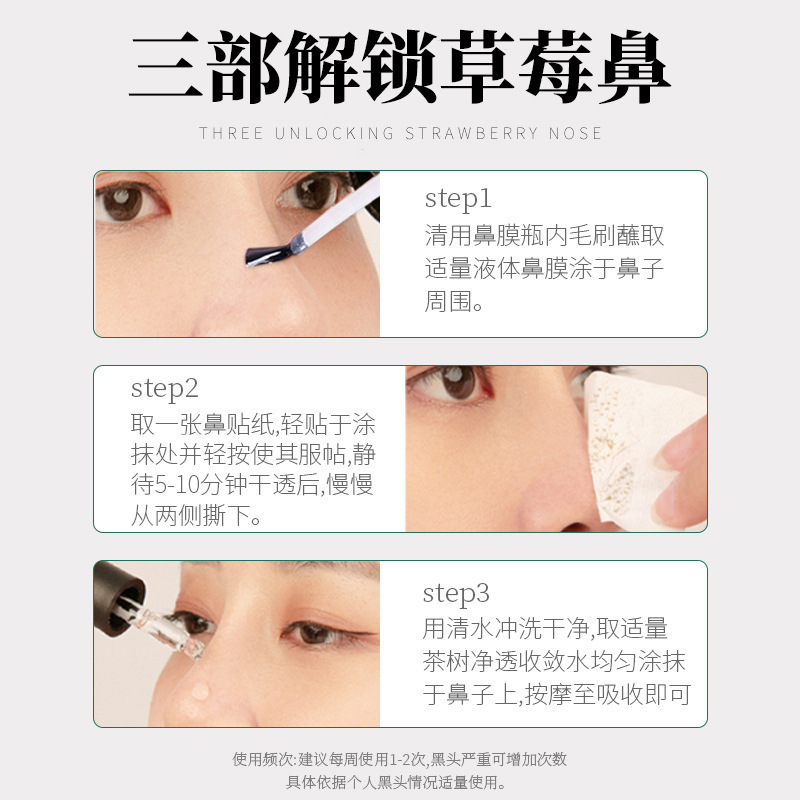 三部解锁草莓鼻

THREE UNLOCKING STRAWBERRY NOSE

step1
清用鼻膜瓶内毛刷蘸取适量液体鼻膜涂于鼻子周围。

step2
取一张鼻贴纸,轻贴于涂抹处并轻按使其服帖,静待5-10分钟干透后,慢慢从两侧撕下。

step3
用清水冲洗干净,取适量茶树净透收敛水均匀涂抹于鼻子上,按摩至吸收即可

使用频次:建议每周使用1-2次,黑头严重可增加次数
具体依据个人黑头情况适量使用。