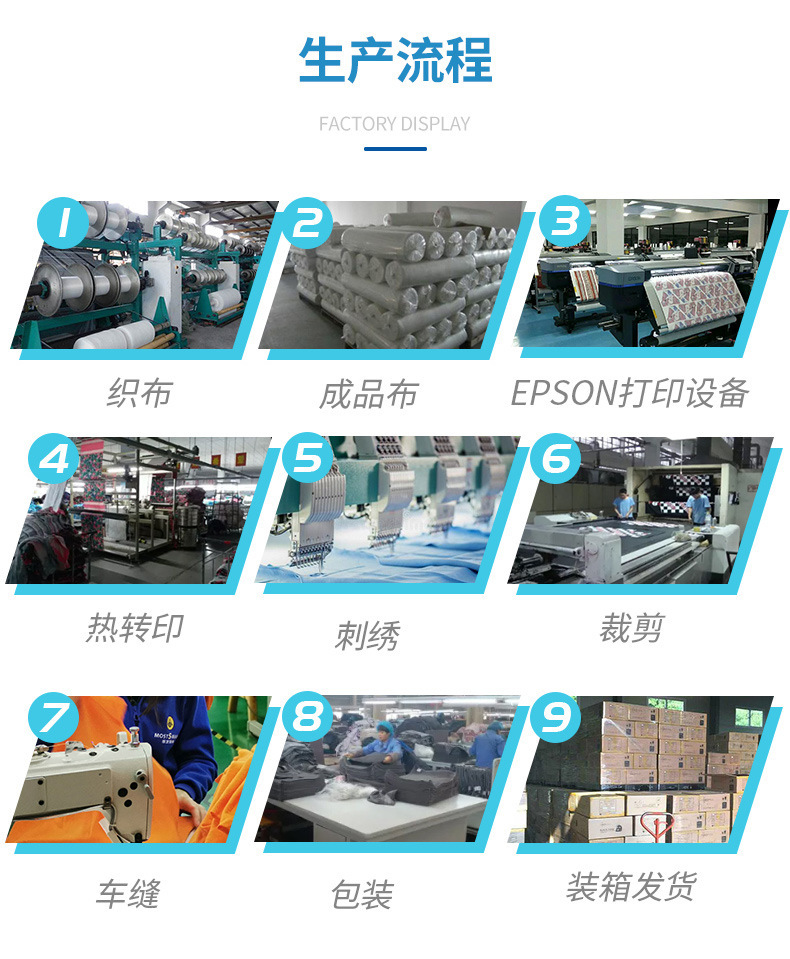 生产流程

FACTORY DISPLAY

1
织布

2
成品布

3
EPSON打印设备

4
热转印

5
刺绣

6
裁剪

7
车缝

8
包装

9
装箱发货