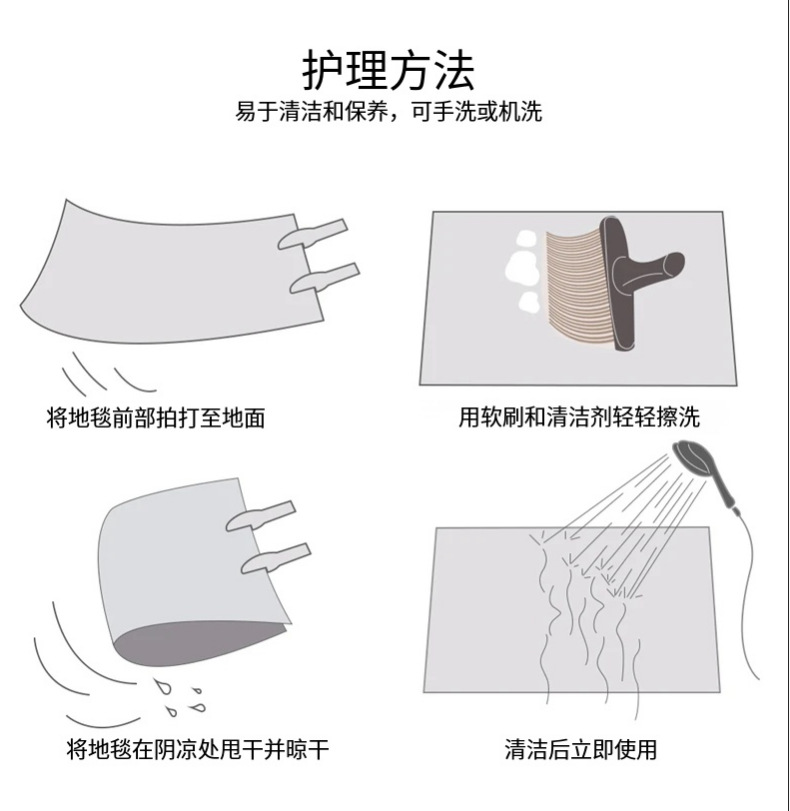 护理方法
易于清洁和保养，可手洗或机洗

将地毯前部拍打至地面

用软刷和清洁剂轻轻擦洗

将地毯在阴凉处甩干并晾干

清洁后立即使用