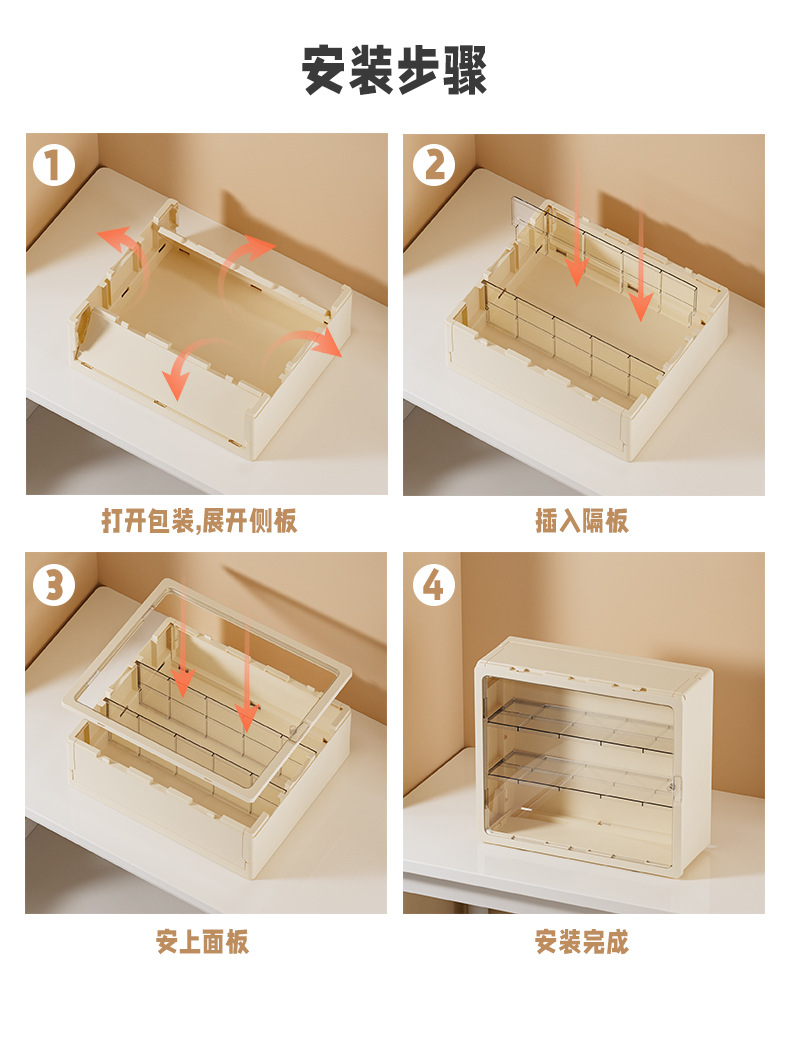 安装步骤

1

打开包装,展开侧板

2

插入隔板

3

安上面板

4

安装完成